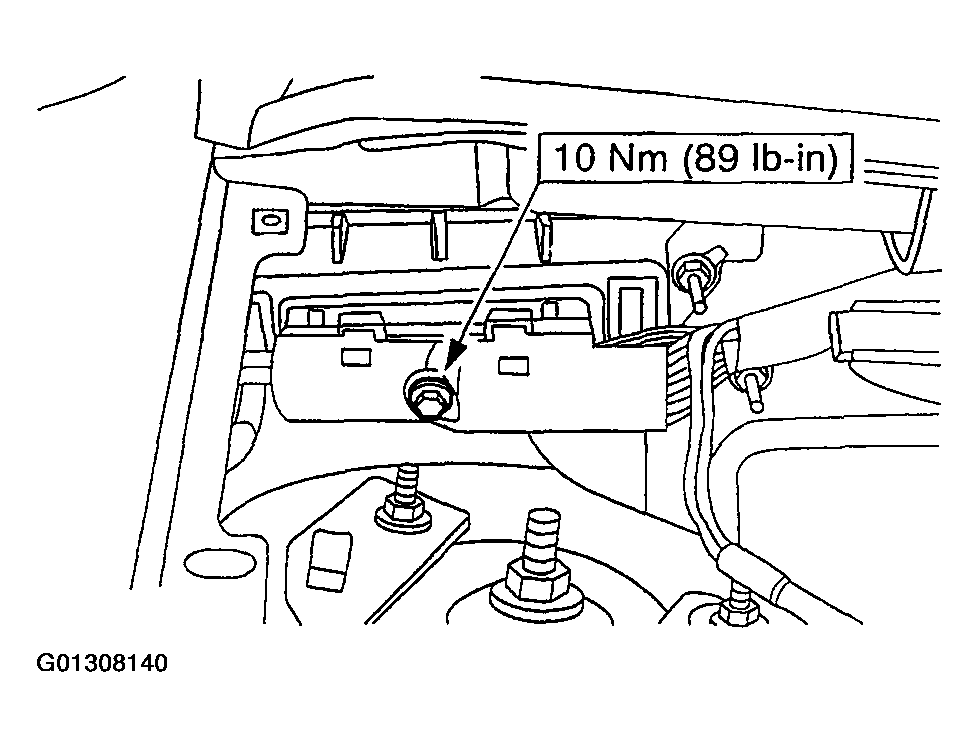 10 Nm (89 lb-in)

G01308140