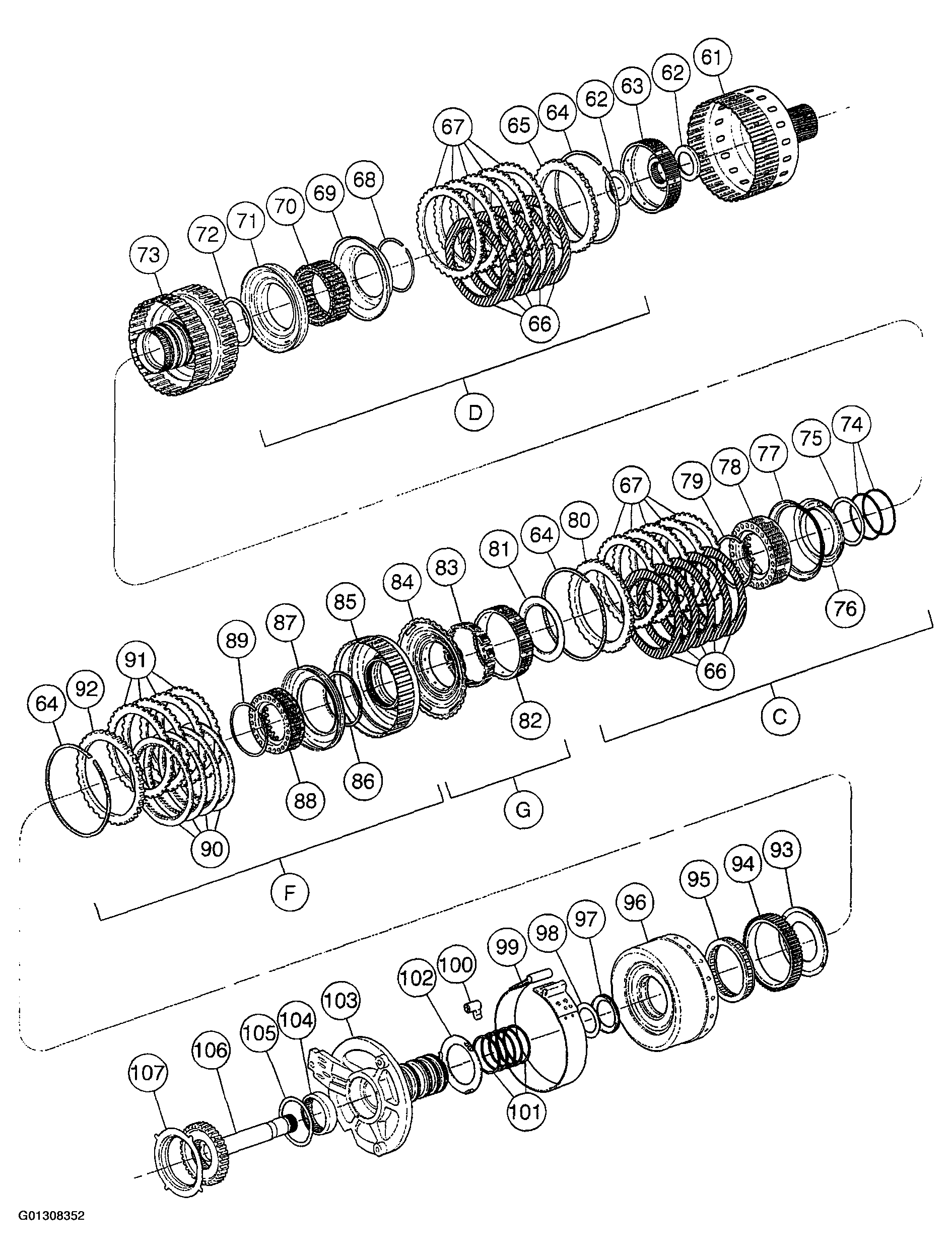 61
62
63
62
64
65
67
68
69
70
71
72
73
66
D
74
75
77
78
79
67
80
64
81
83
84
85
87
89
91
92
64
76
66
C
82
86
88
G
90
F
93
94
95
96
97
98
99
100
102
103
104
105
106
107
101
G01308352