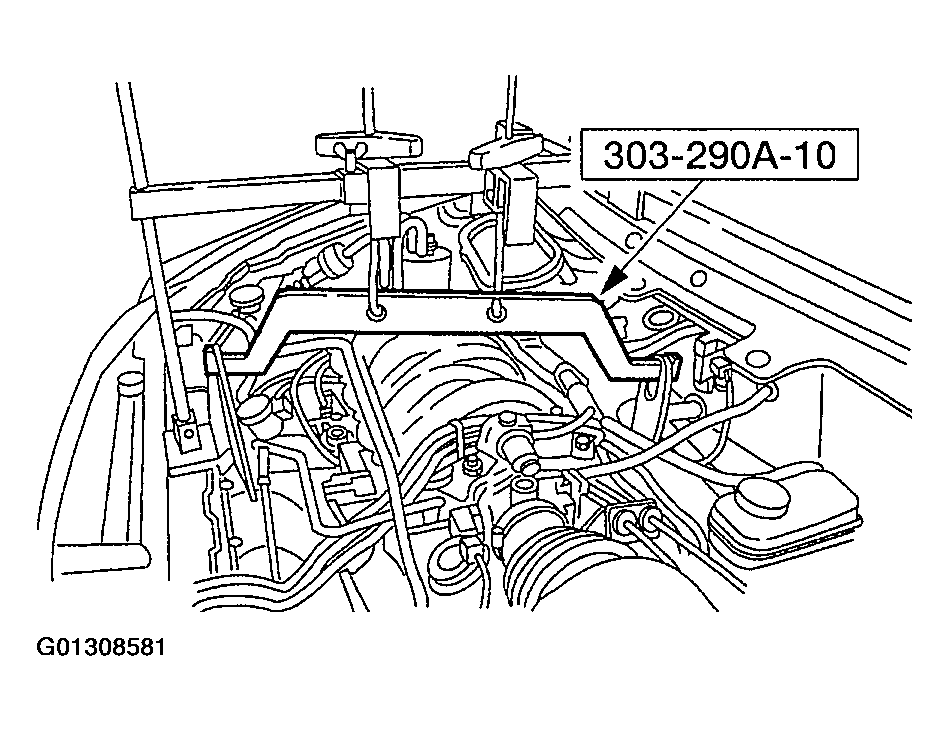 303-290A-10

G01308581