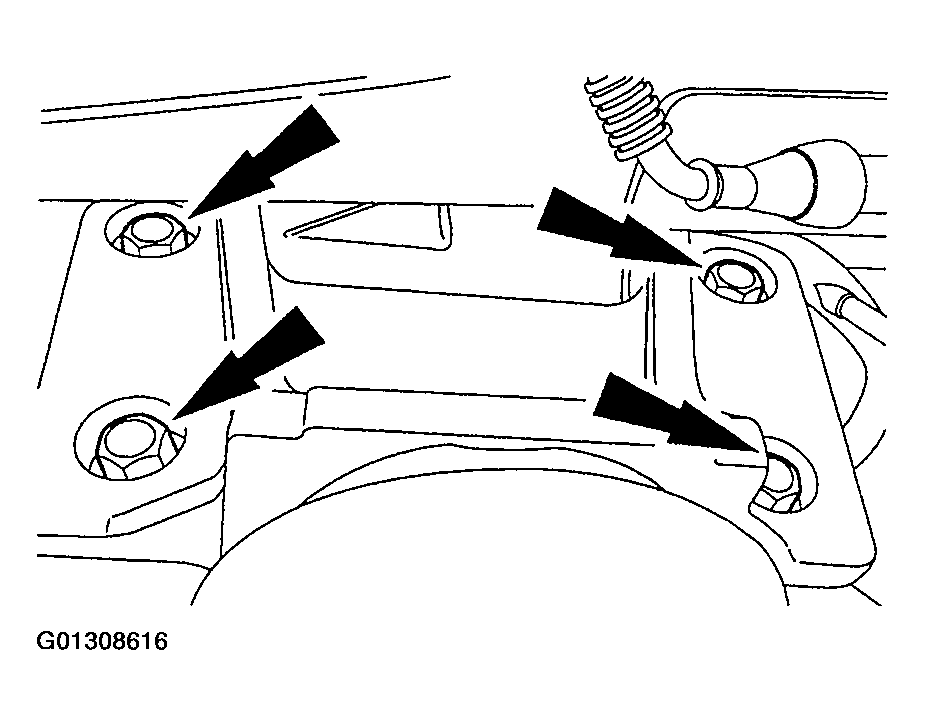 G01308616