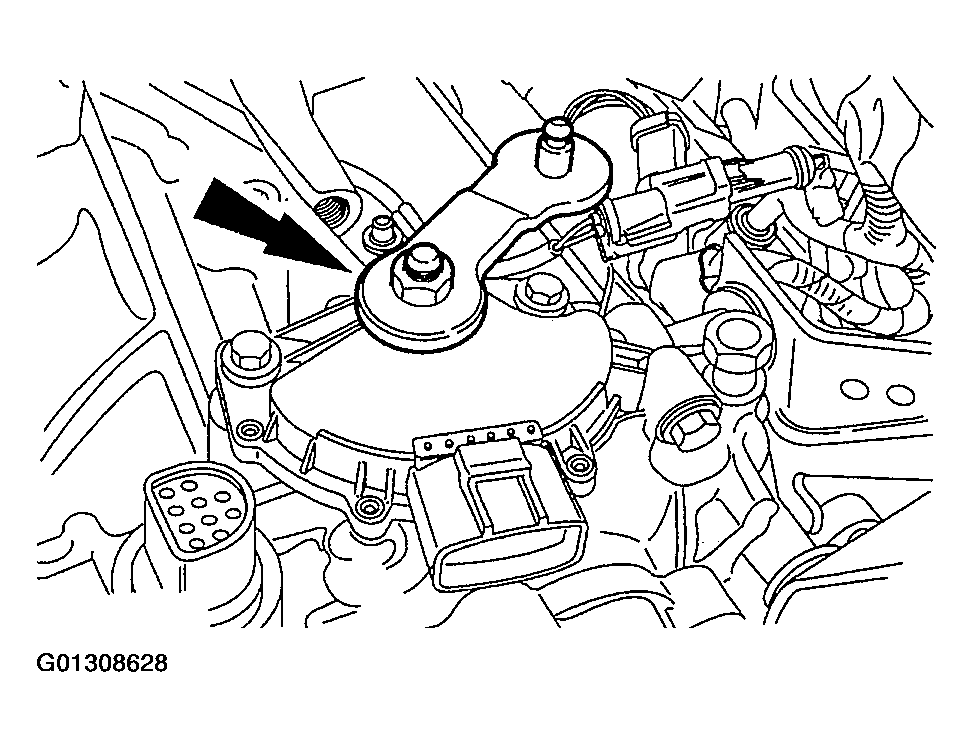 G01308628