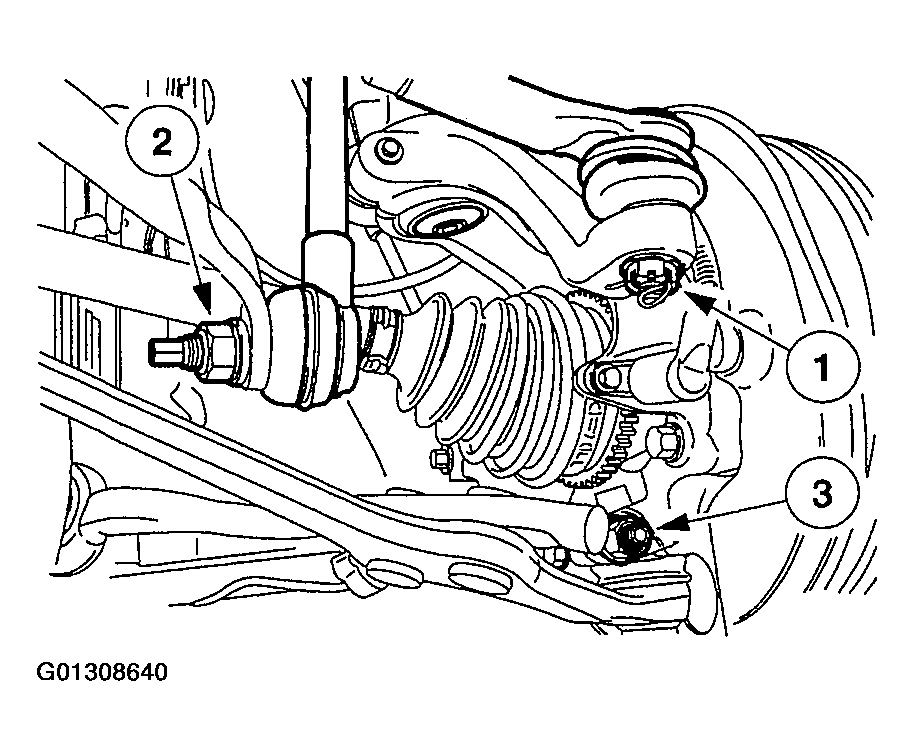 2

1

3

G01308640