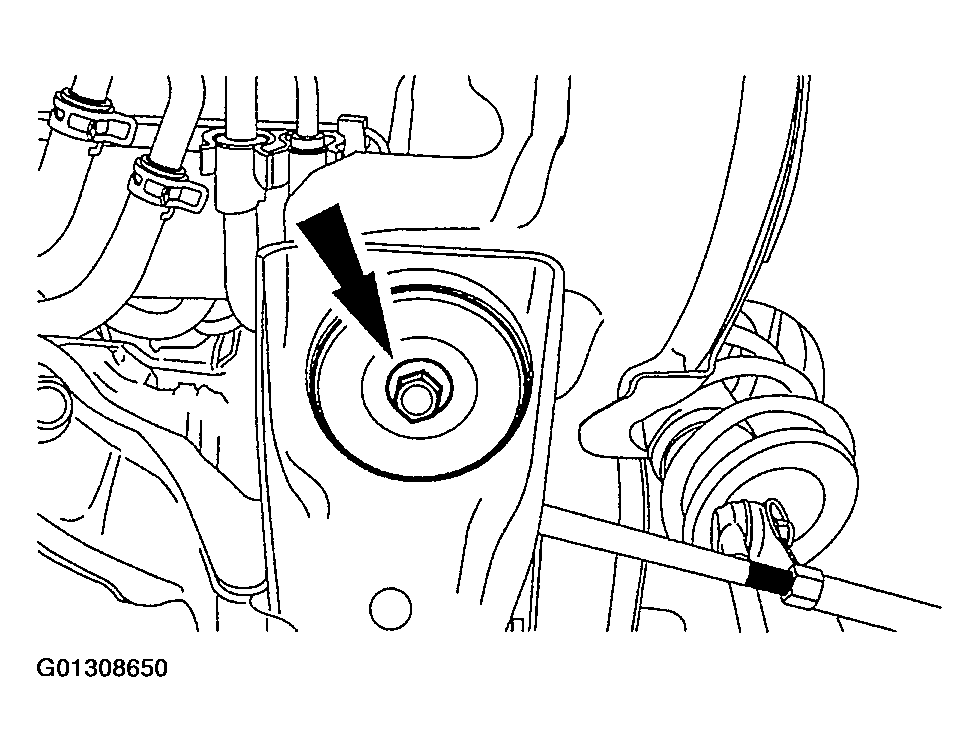 G01308650