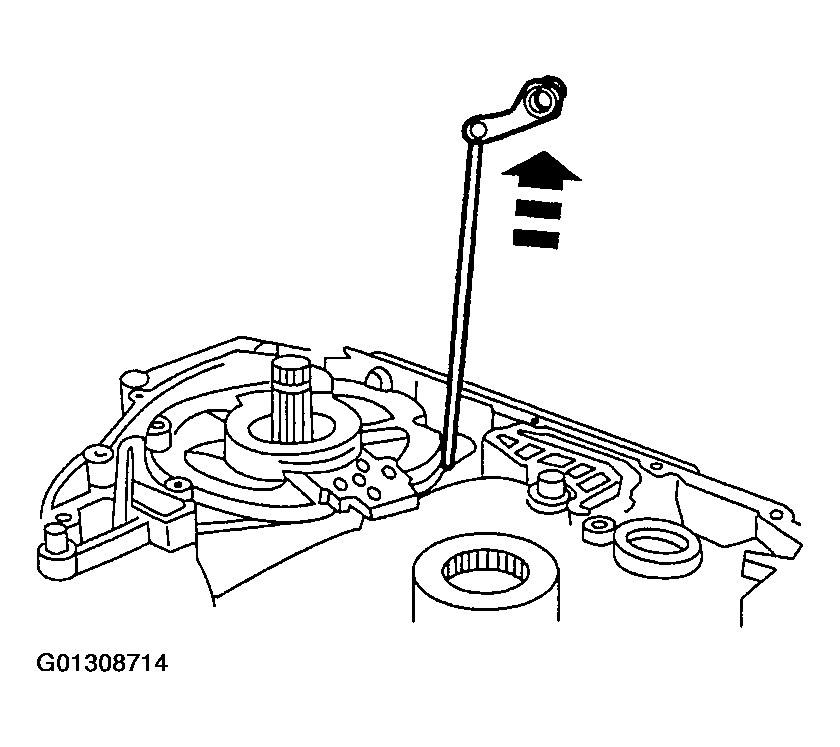 G01308714