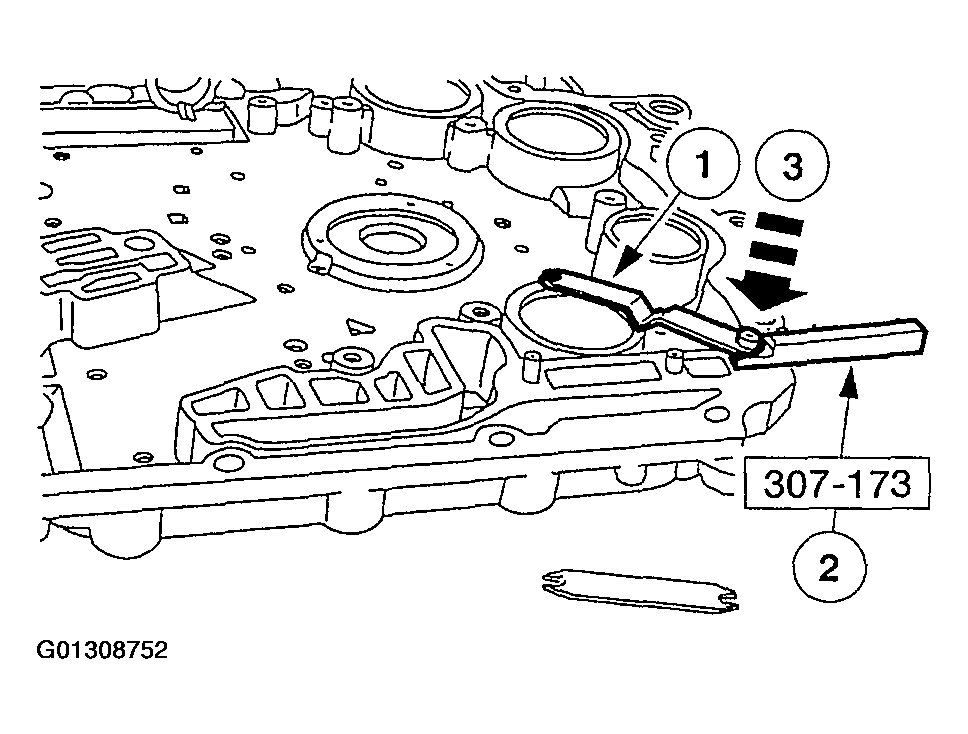 1

3

307-173

2

G01308752