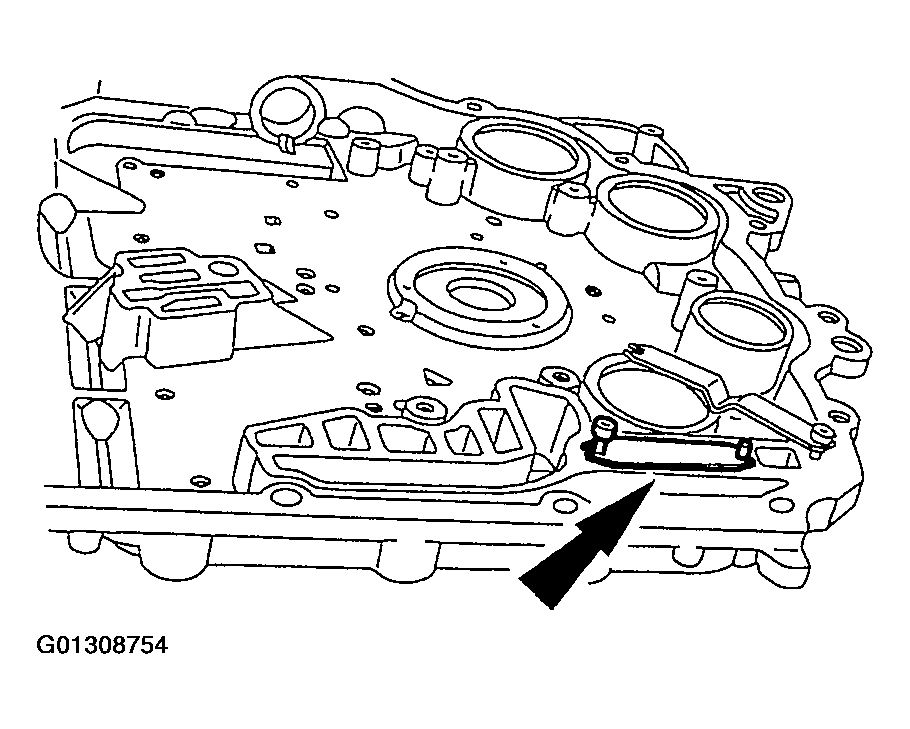 G01308754