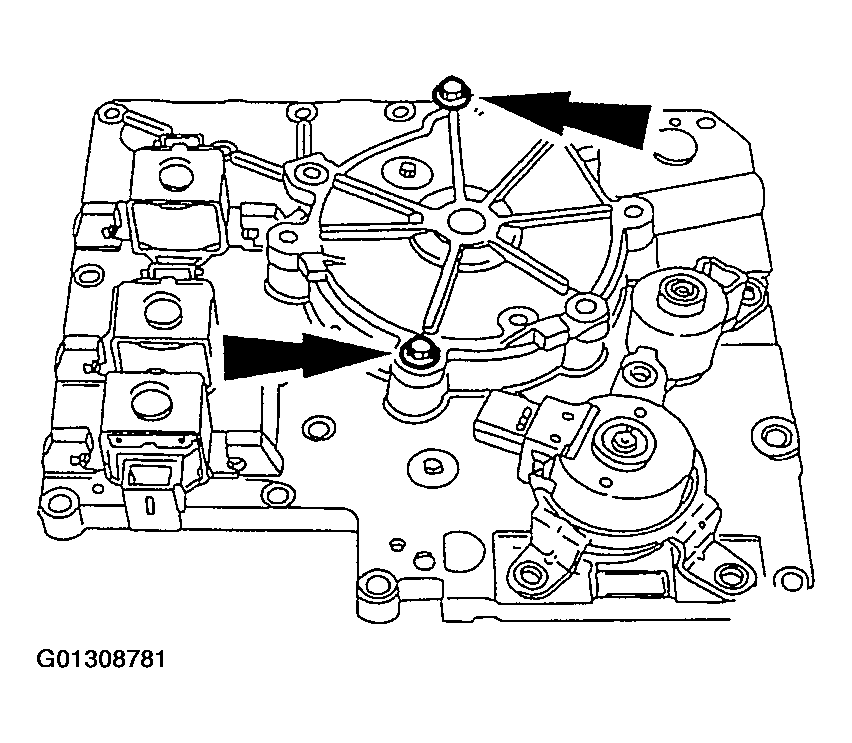 G01308781