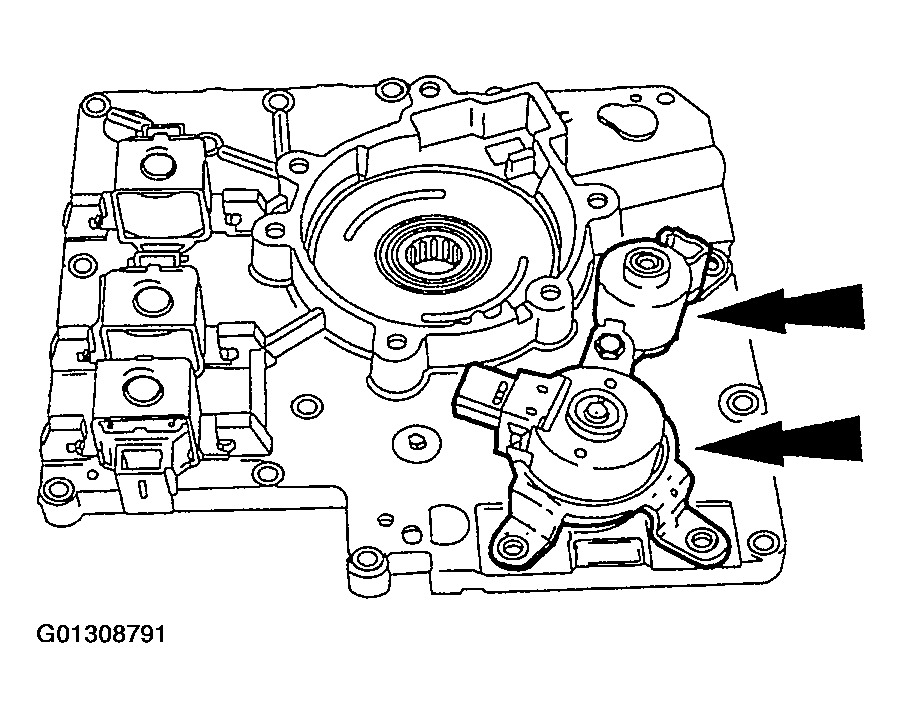 G01308791