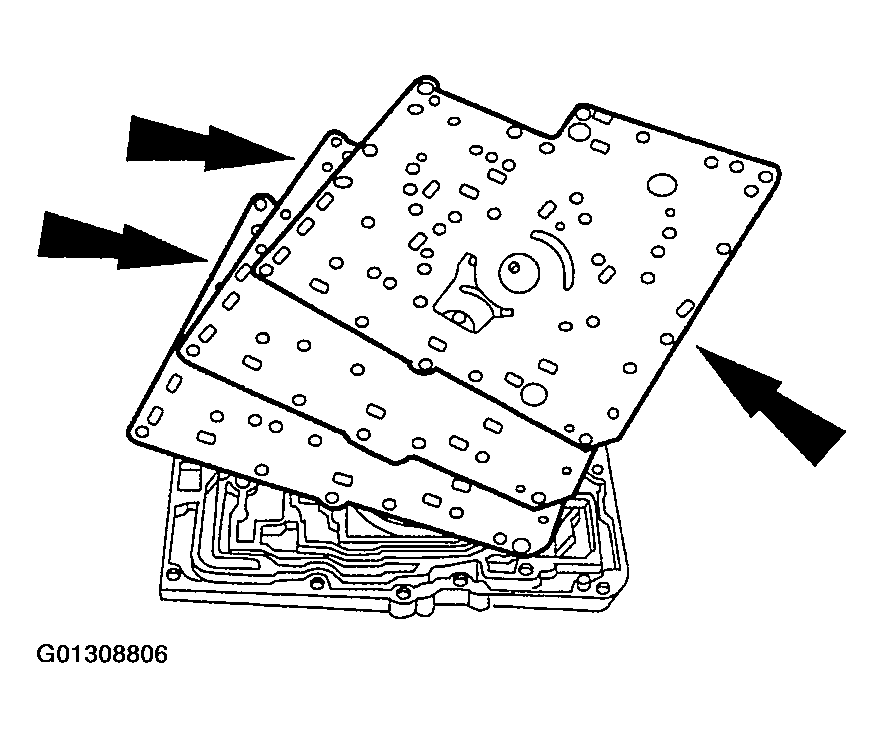 G01308806