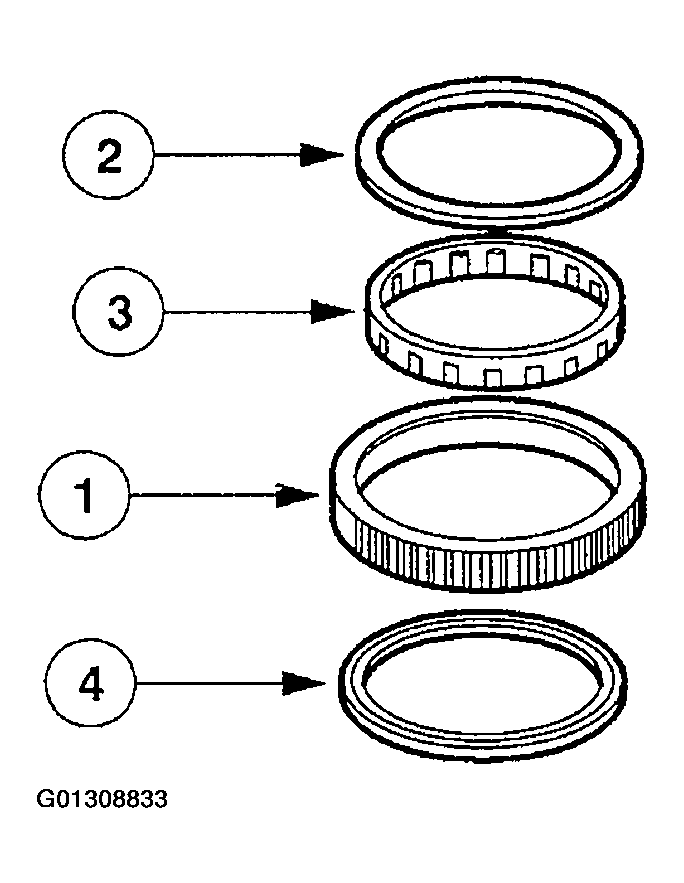 2
3
1
4
G01308833