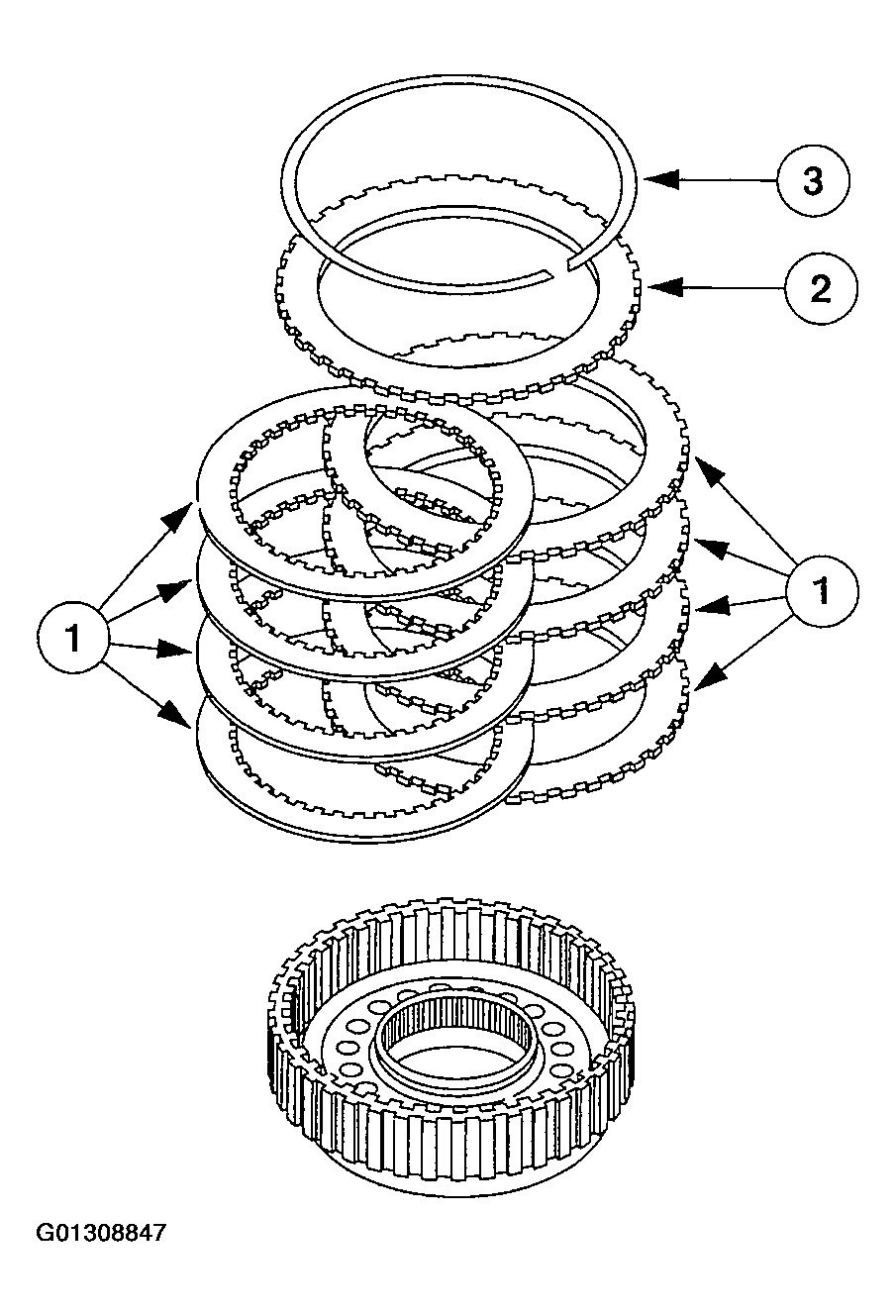 3

2

1

1

G01308847