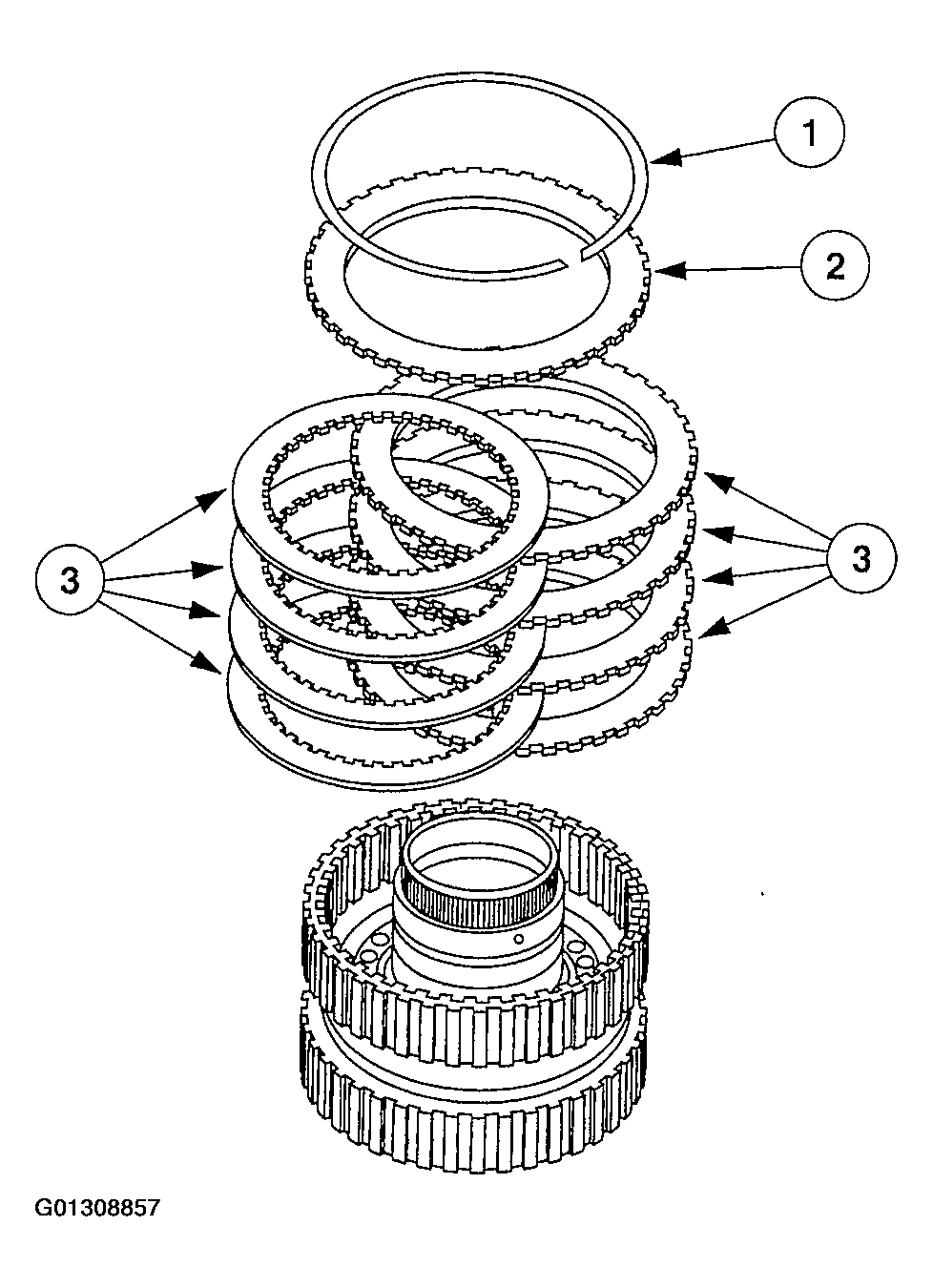 1
2
3
3
G01308857