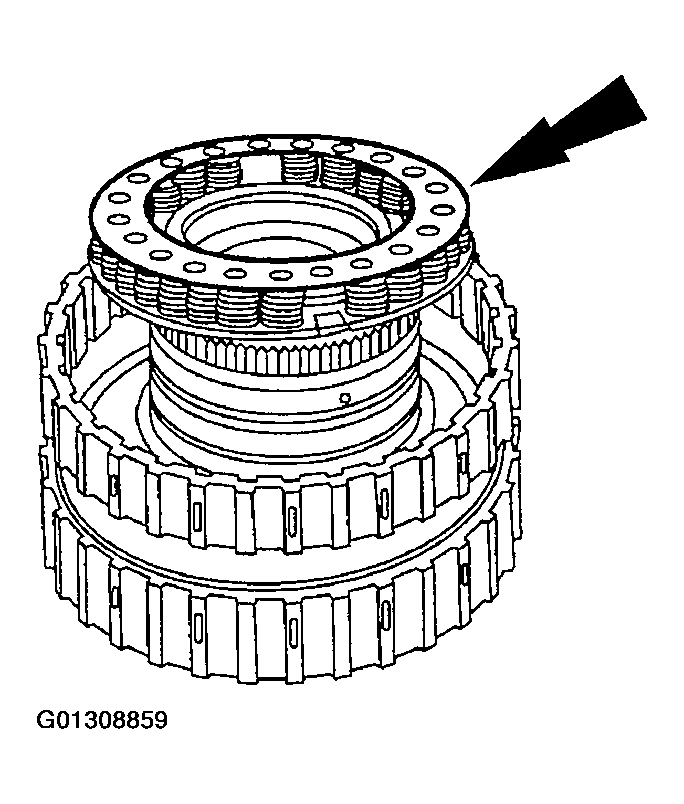 G01308859