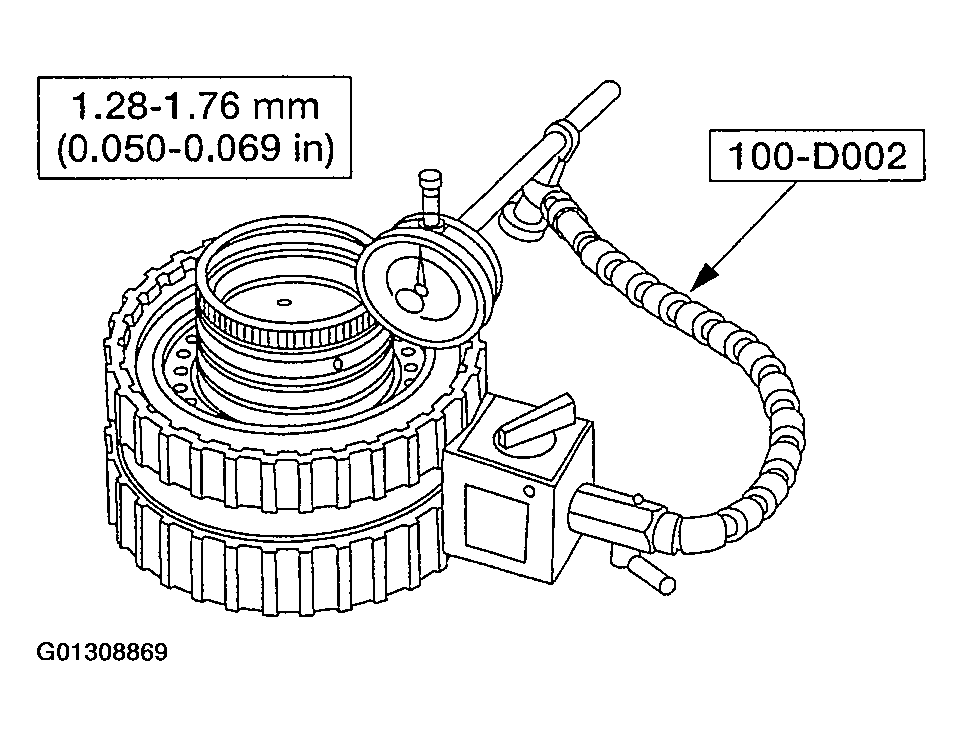 1.28-1.76 mm
(0.050-0.069 in)

100-D002

G01308869