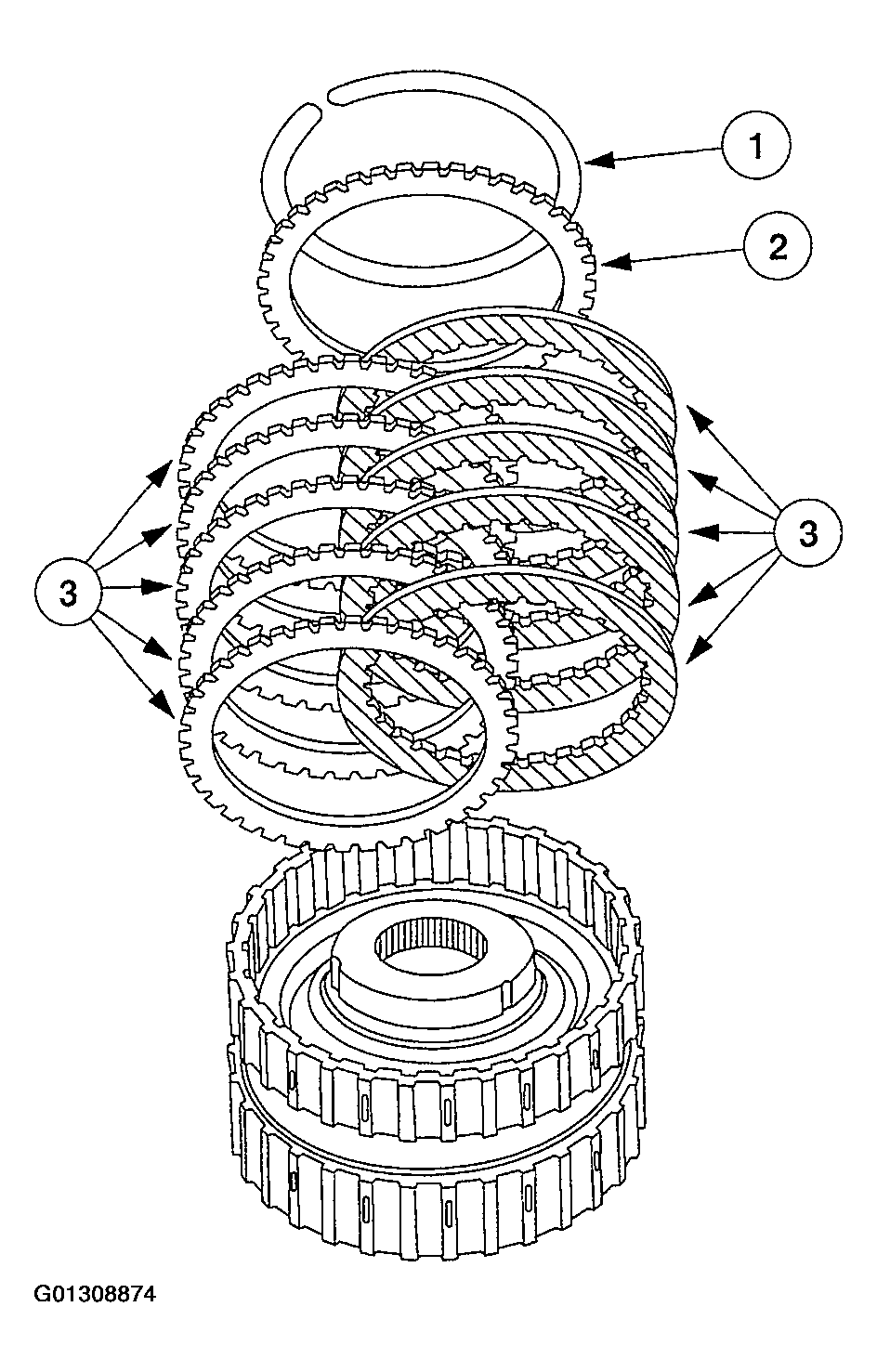 1
2
3
3
G01308874