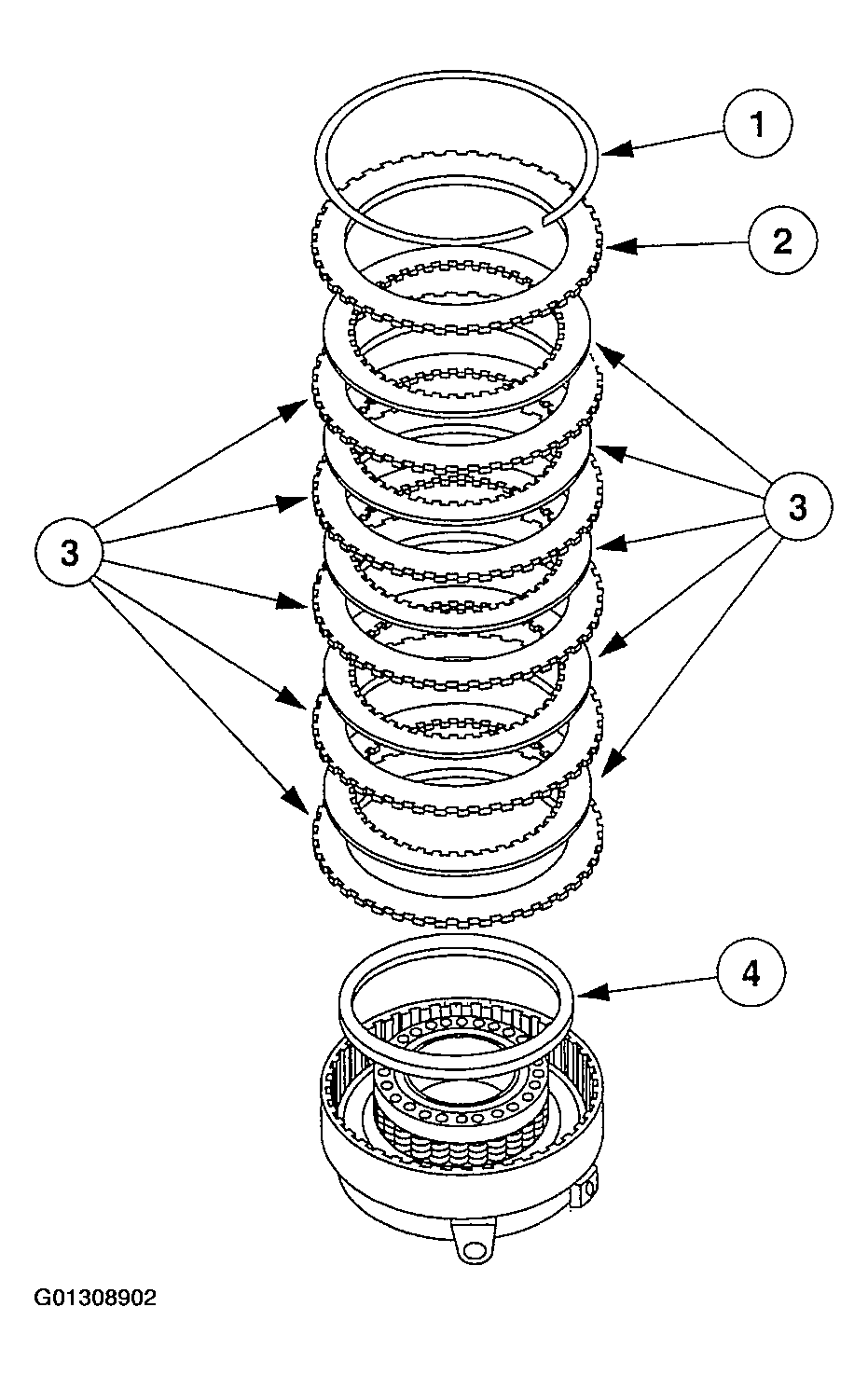 1

2

3

3

4

G01308902