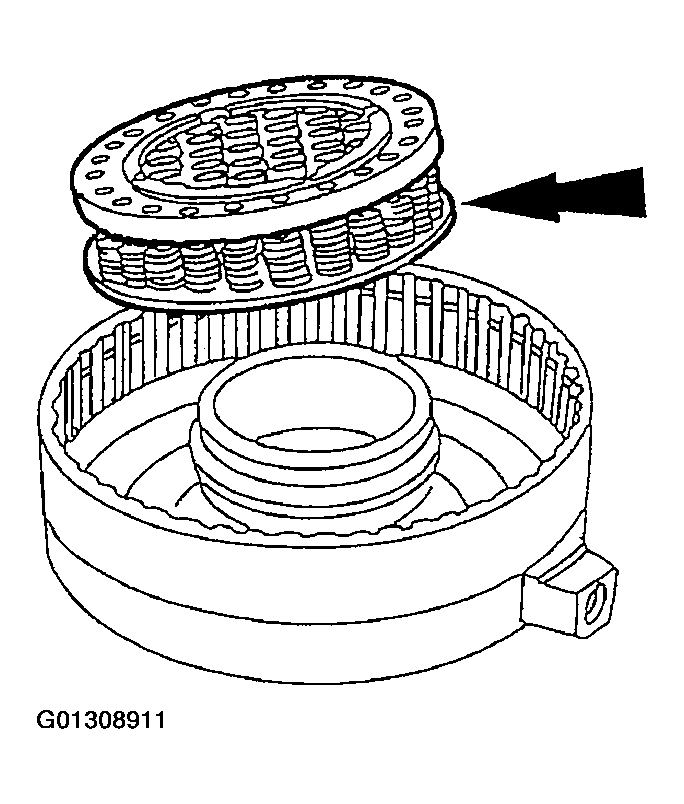 G01308911