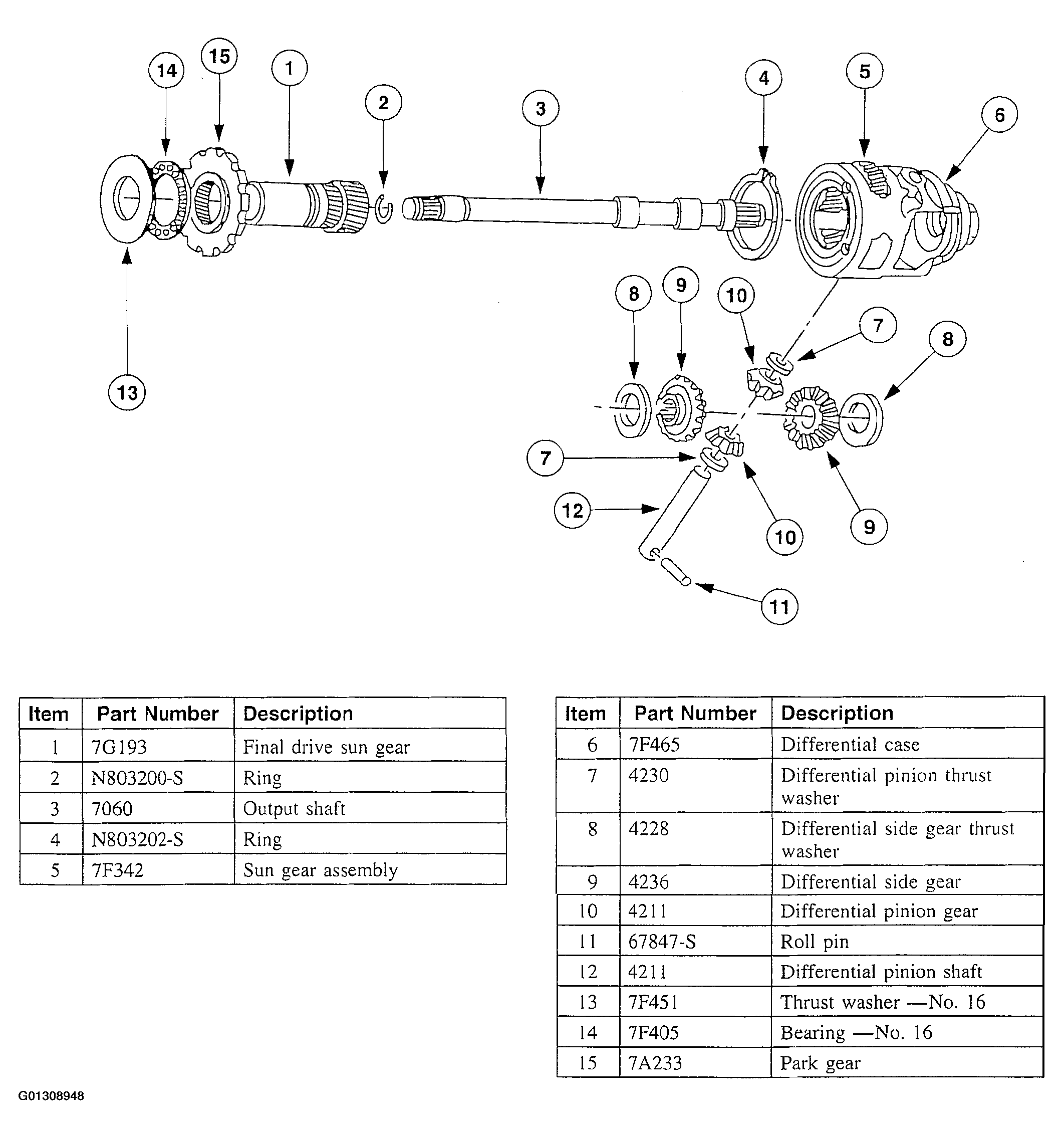 14 15 1 2 3 4 5 6

13

8 9 10 7 8

7

12

10 9

11

| Item | Part Number | Description |
|---|---|---|
| 1 | 7G193 | Final drive sun gear |
| 2 | N803200-S | Ring |
| 3 | 7060 | Output shaft |
| 4 | N803202-S | Ring |
| 5 | 7F342 | Sun gear assembly |

| Item | Part Number | Description |
|---|---|---|
| 6 | 7F465 | Differential case |
| 7 | 4230 | Differential pinion thrust washer |
| 8 | 4228 | Differential side gear thrust washer |
| 9 | 4236 | Differential side gear |
| 10 | 4211 | Differential pinion gear |
| 11 | 67847-S | Roll pin |
| 12 | 4211 | Differential pinion shaft |
| 13 | 7F451 | Thrust washer —No. 16 |
| 14 | 7F405 | Bearing —No. 16 |
| 15 | 7A233 | Park gear |

G01308948