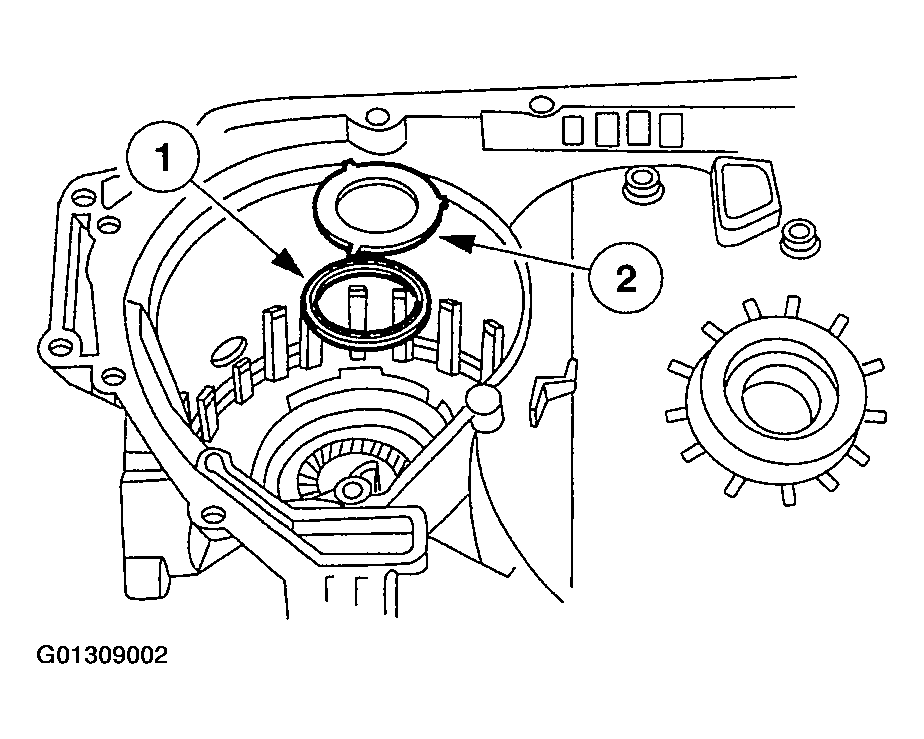 1

2

G01309002