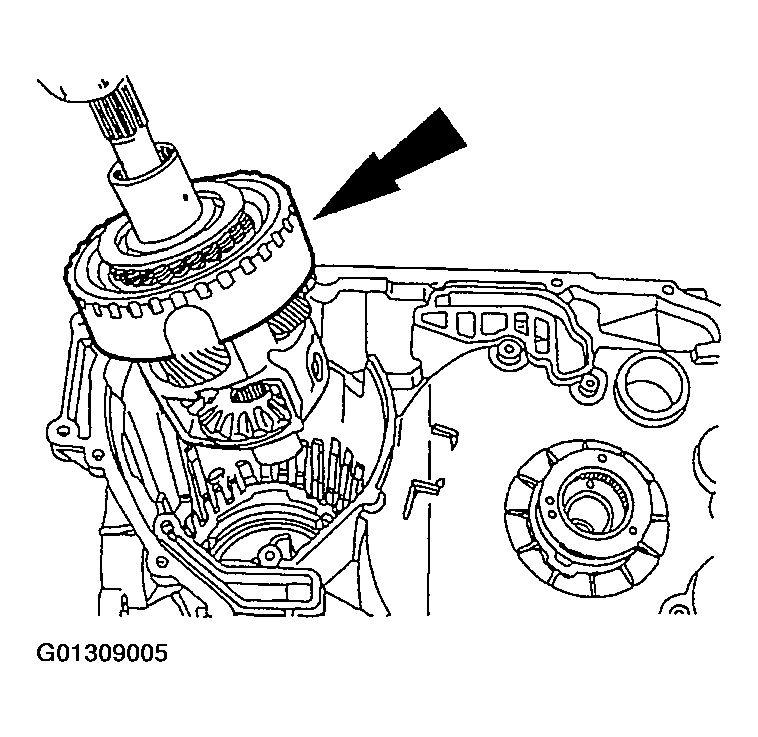 G01309005