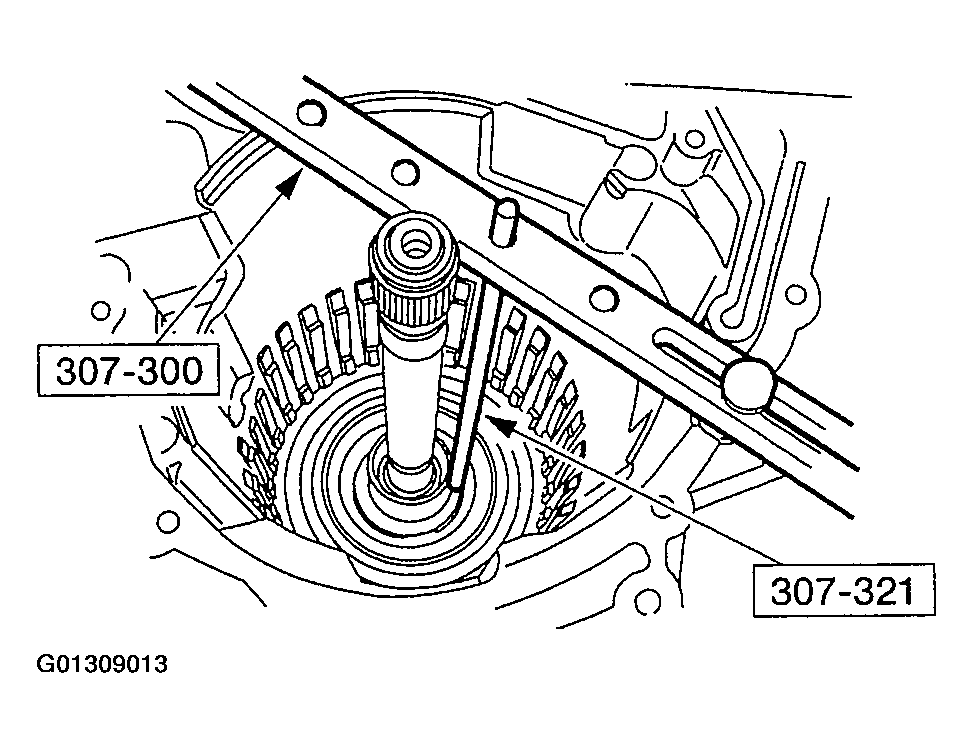 307-300

307-321

G01309013