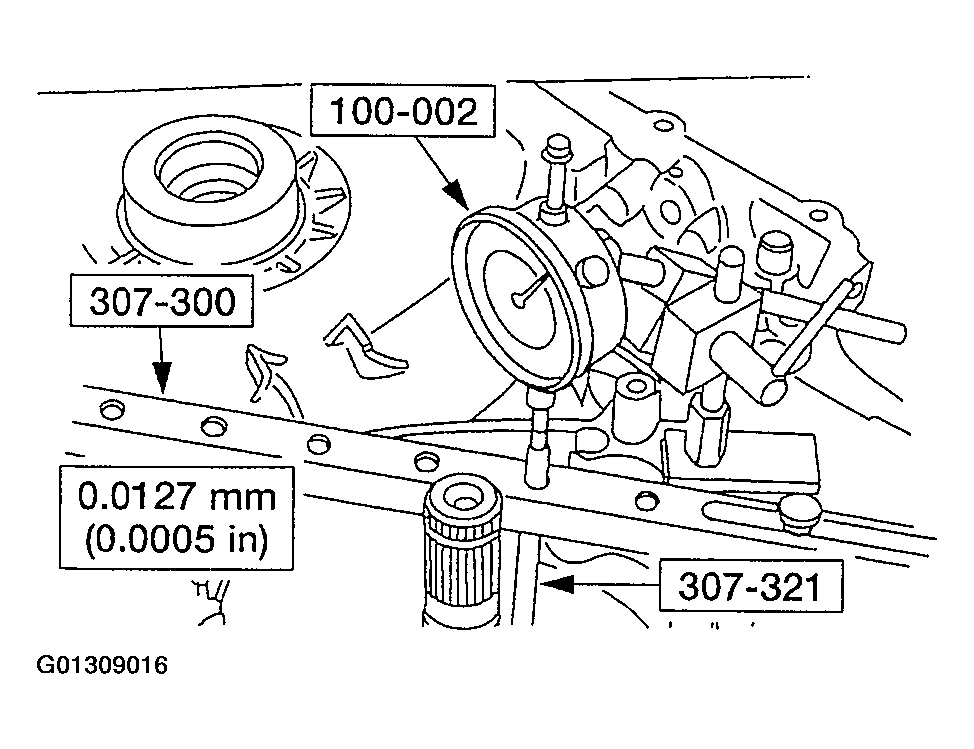 100-002

307-300

0.0127 mm
(0.0005 in)

307-321

G01309016