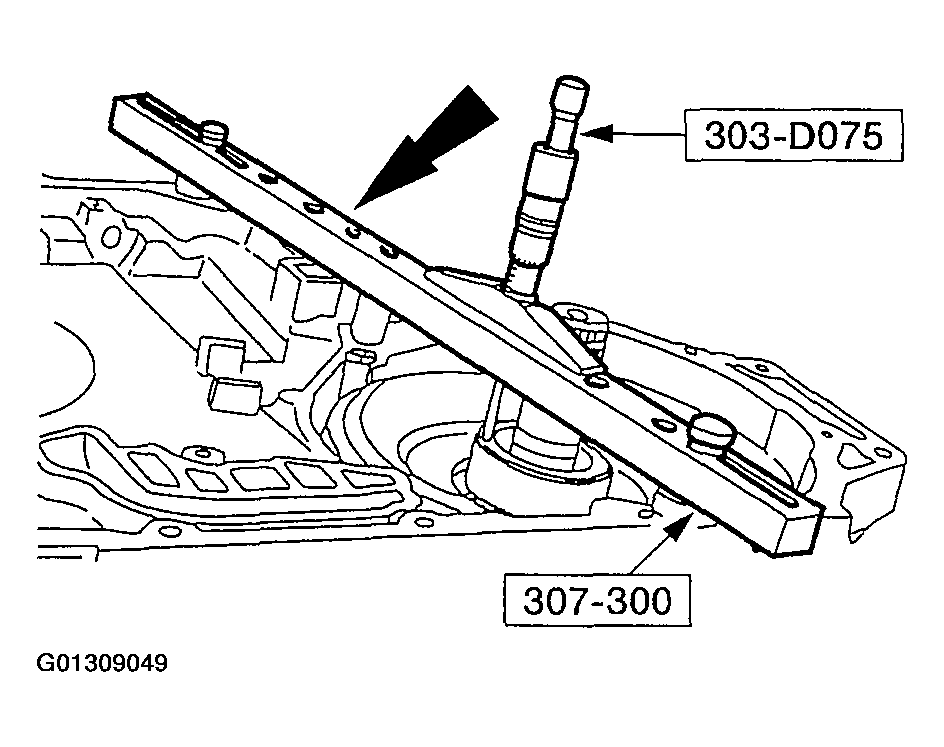 303-D075

307-300

G01309049