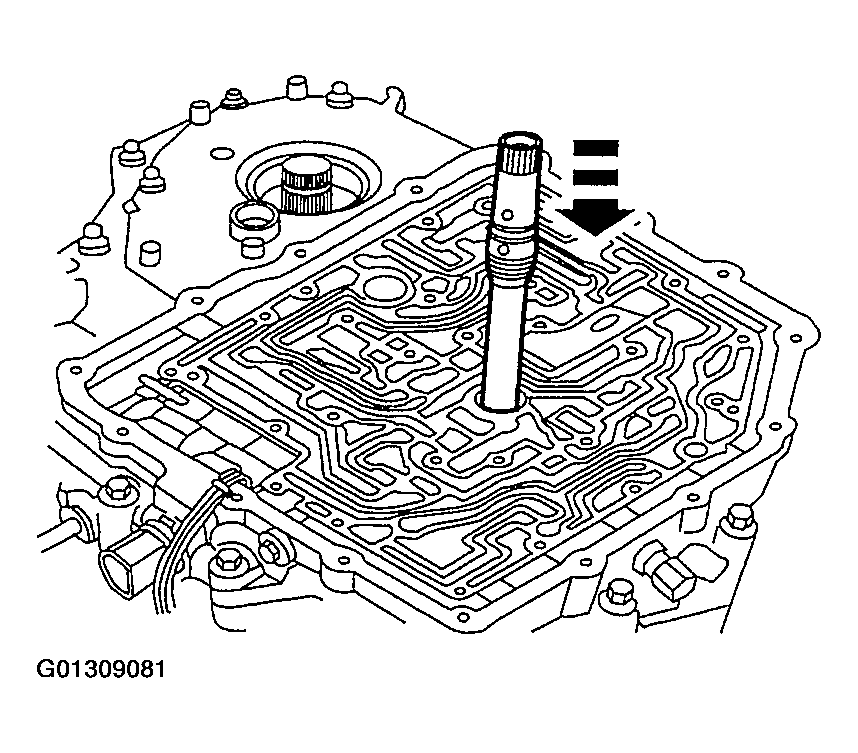 G01309081