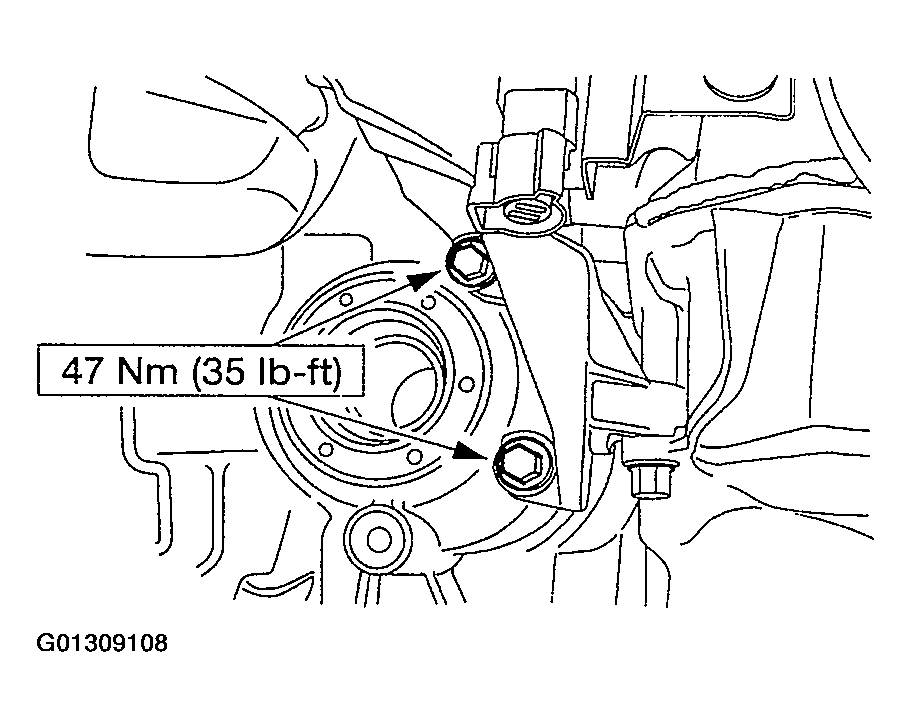 47 Nm (35 lb-ft)

G01309108