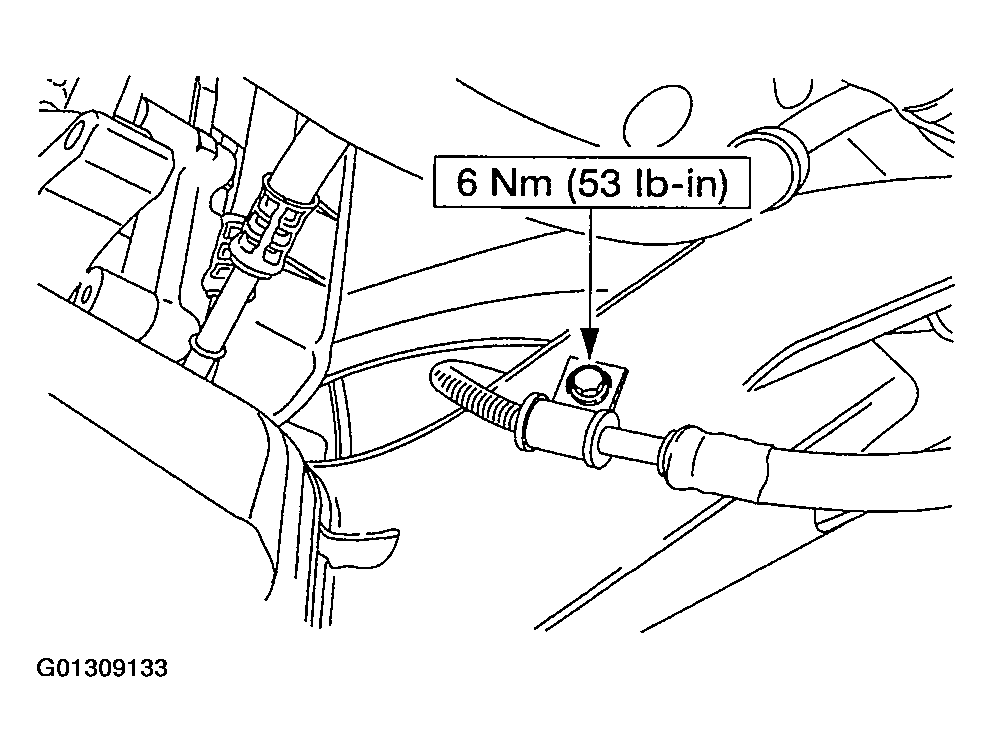 6 Nm (53 lb-in)

G01309133