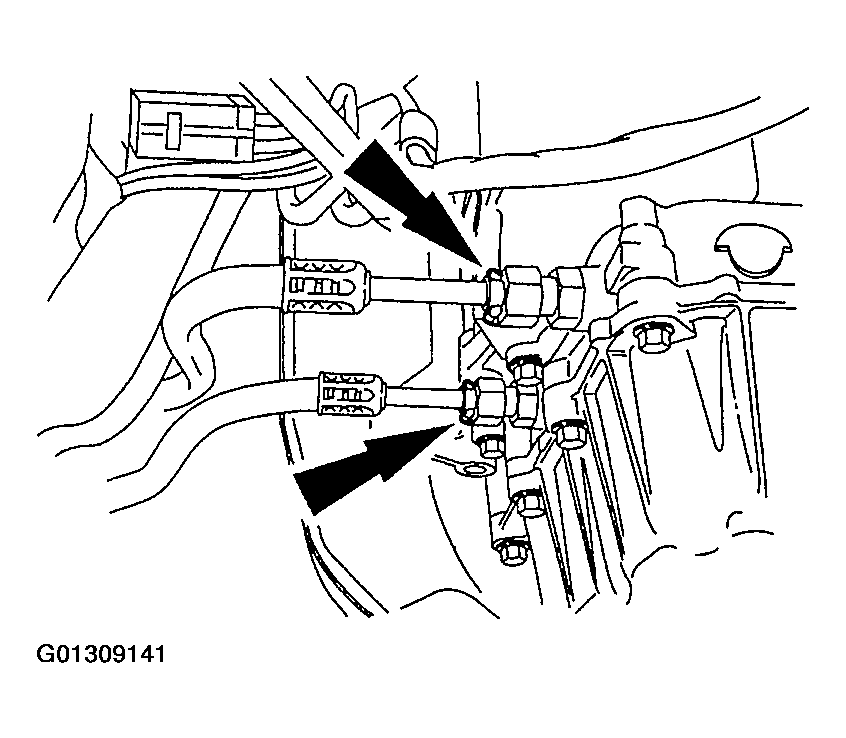 G01309141