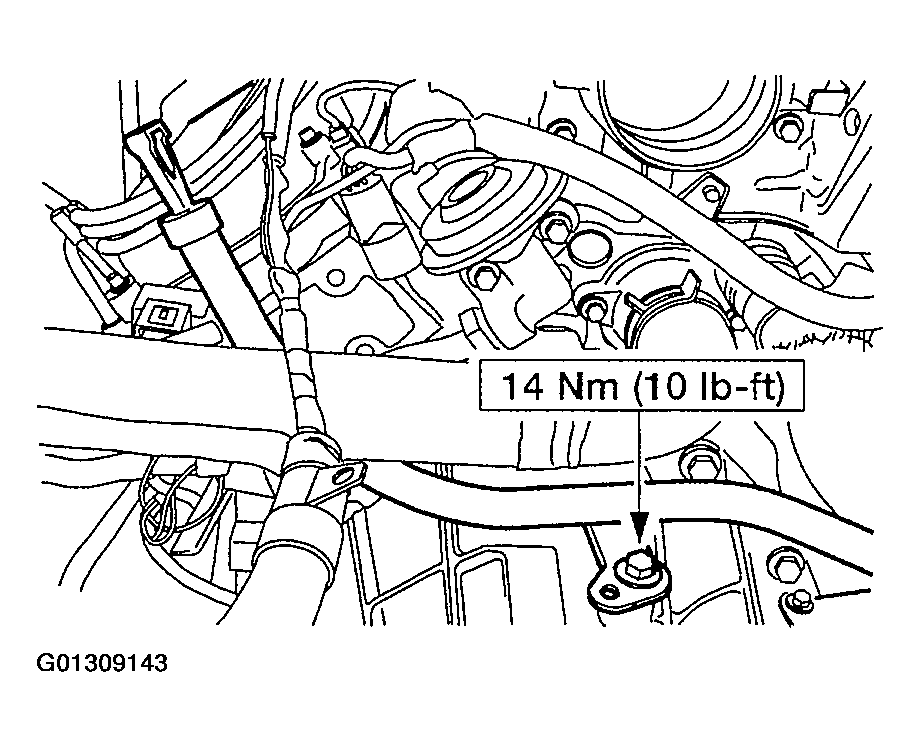 14 Nm (10 lb-ft)

G01309143