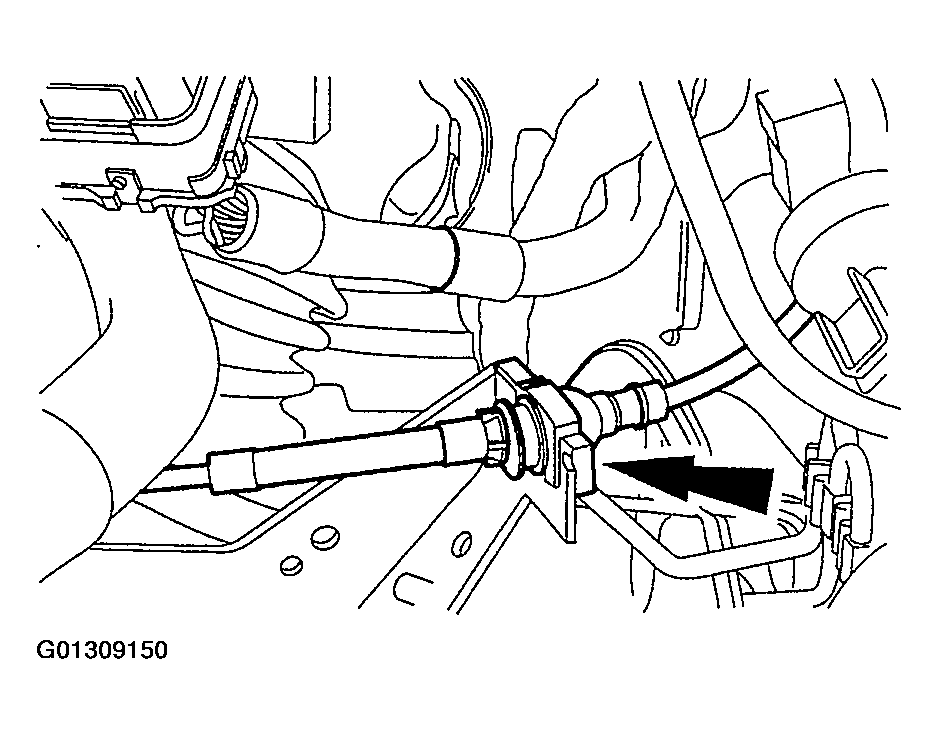 G01309150