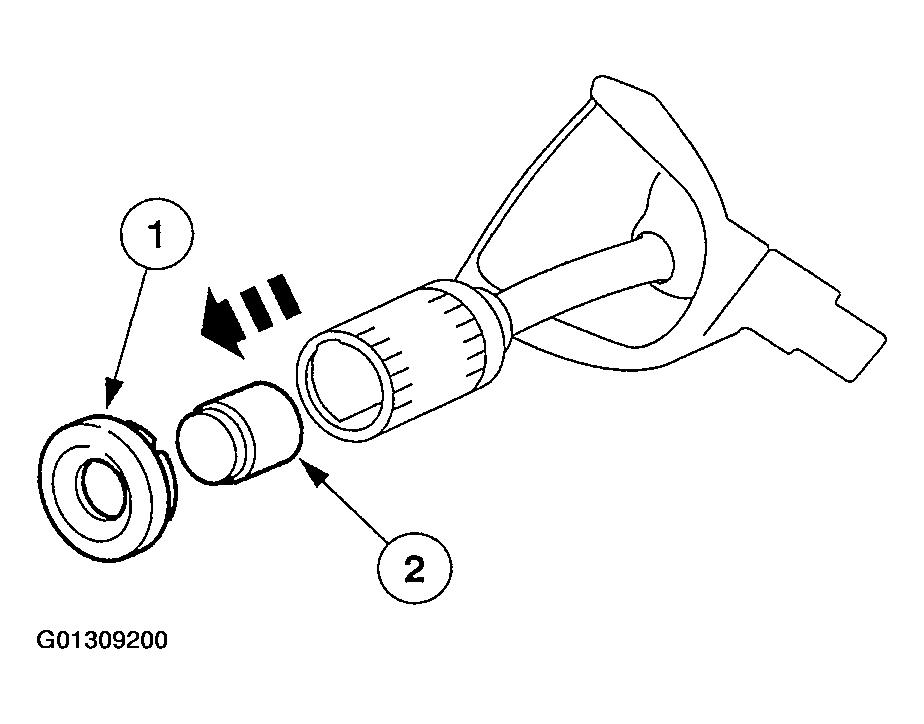 1

2

G01309200