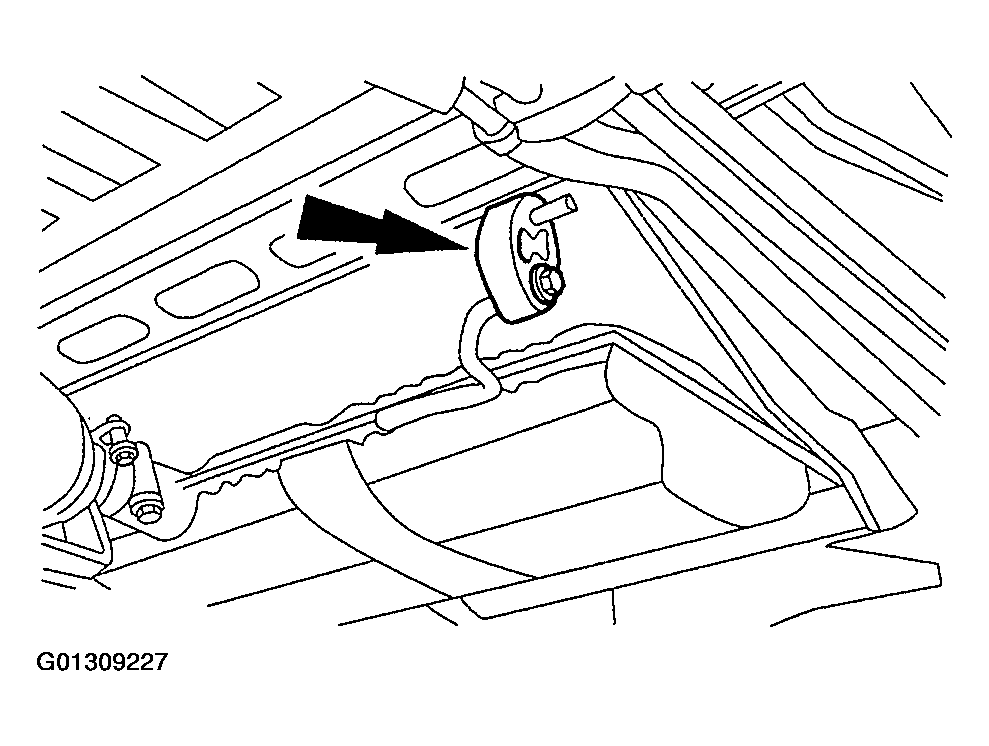 G01309227