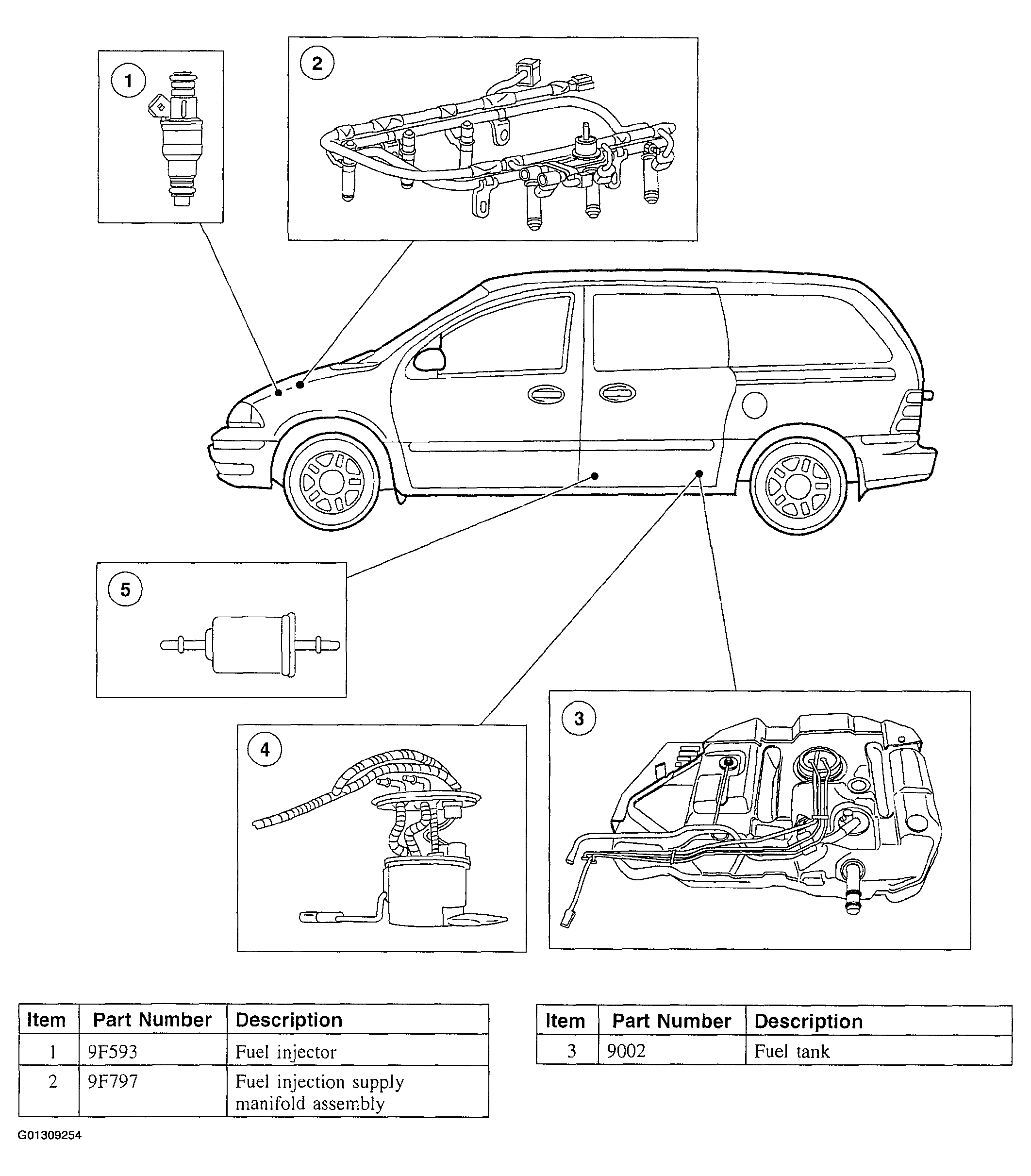 1

2

5

4

3

| Item | Part Number | Description |
|---|---|---|
| 1 | 9F593 | Fuel injector |
| 2 | 9F797 | Fuel injection supply manifold assembly |

| Item | Part Number | Description |
|---|---|---|
| 3 | 9002 | Fuel tank |

G01309254