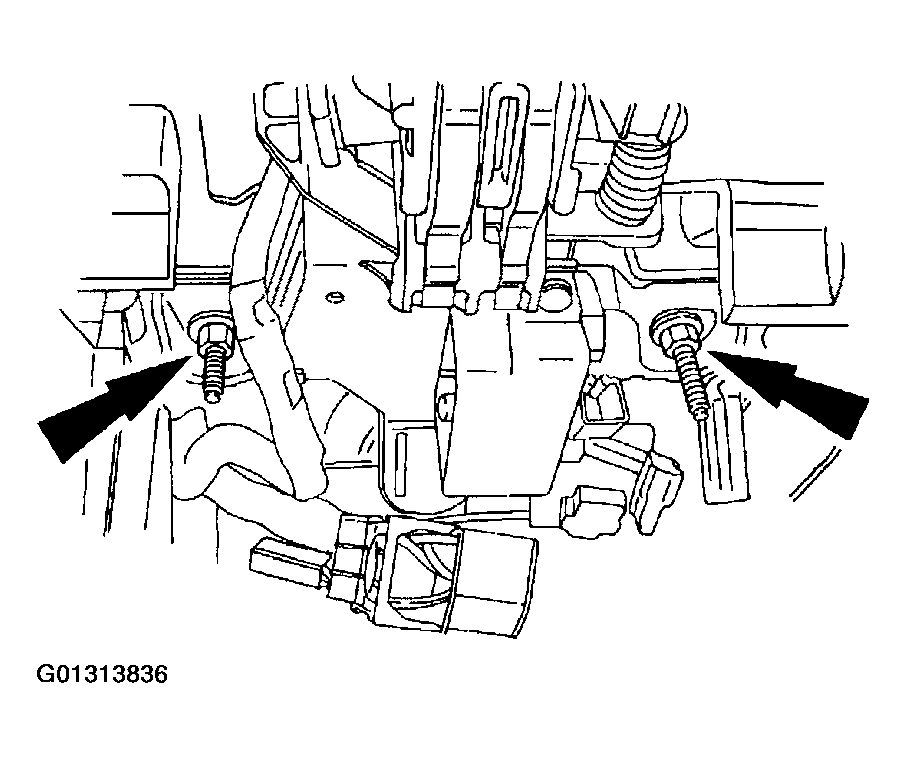 G01313836