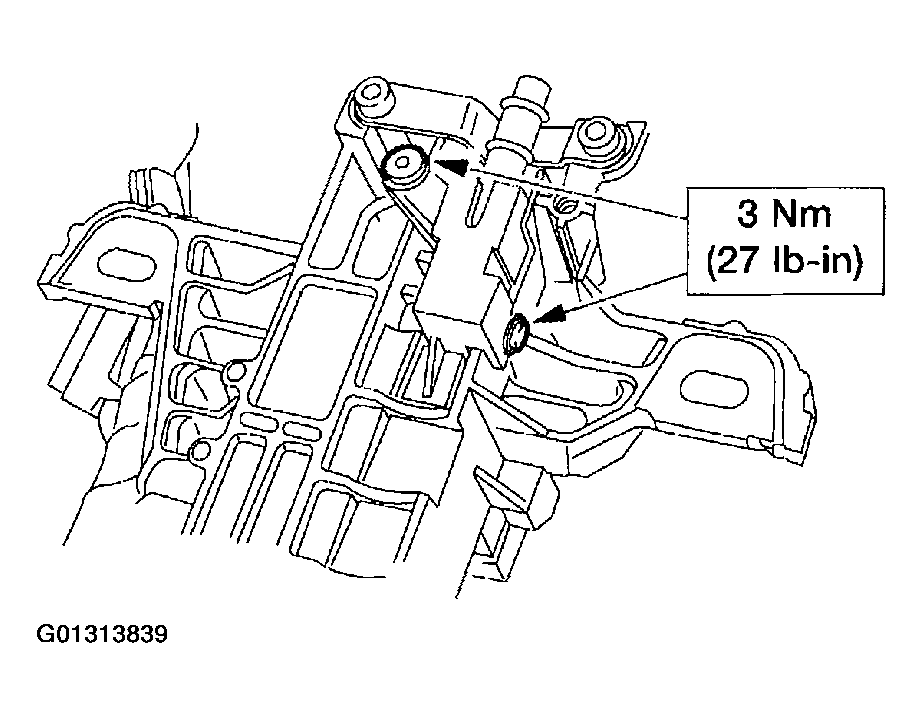 3 Nm
(27 lb-in)

G01313839