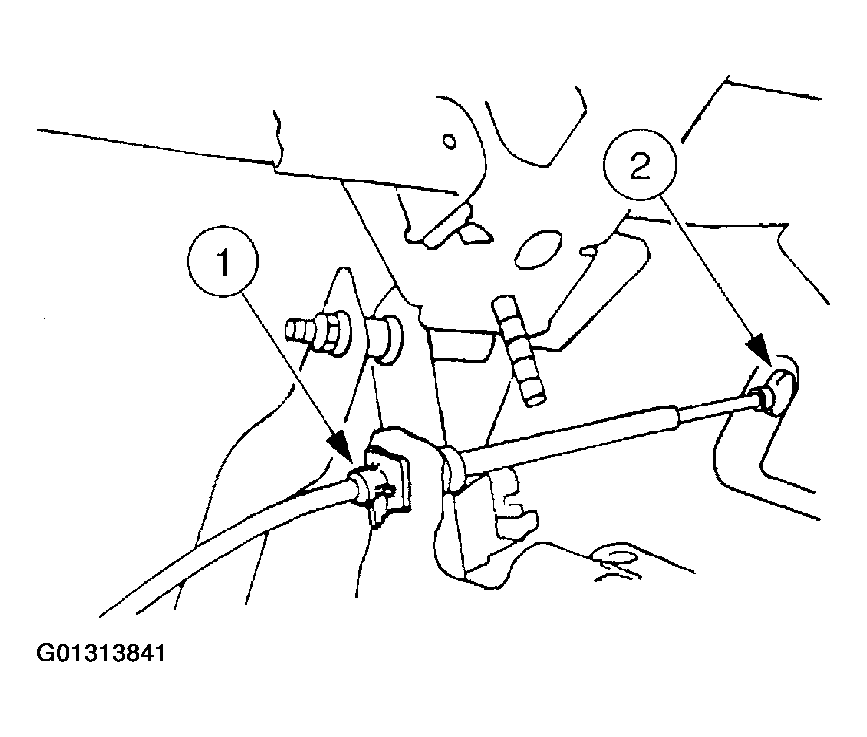 2
1
G01313841