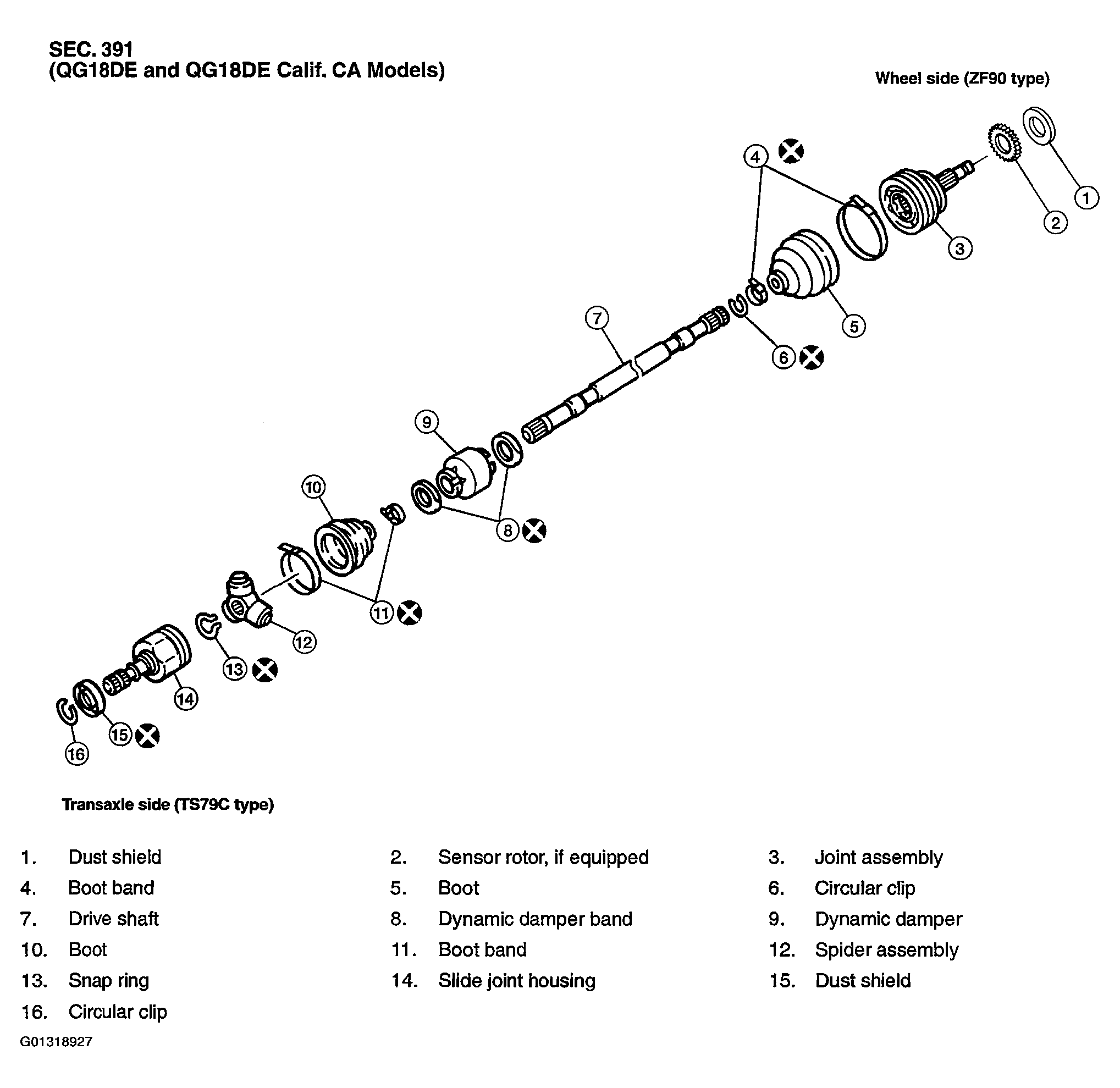 SEC. 391
(QG18DE and QG18DE Calif. CA Models)

Wheel side (ZF90 type)

4
1
2
3
5
7
6
9
10
8
11
12
13
14
15
16

Transaxle side (TS79C type)

1. Dust shield
2. Sensor rotor, if equipped
3. Joint assembly
4. Boot band
5. Boot
6. Circular clip
7. Drive shaft
8. Dynamic damper band
9. Dynamic damper
10. Boot
11. Boot band
12. Spider assembly
13. Snap ring
14. Slide joint housing
15. Dust shield
16. Circular clip

G01318927