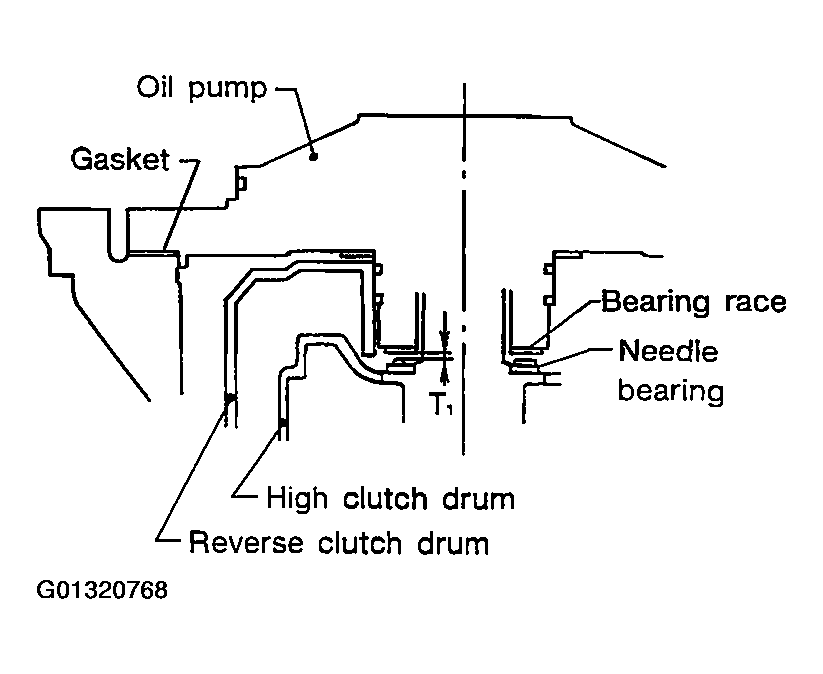 Oil pump
Gasket
Bearing race
Needle bearing
$T_1$
High clutch drum
Reverse clutch drum
G01320768