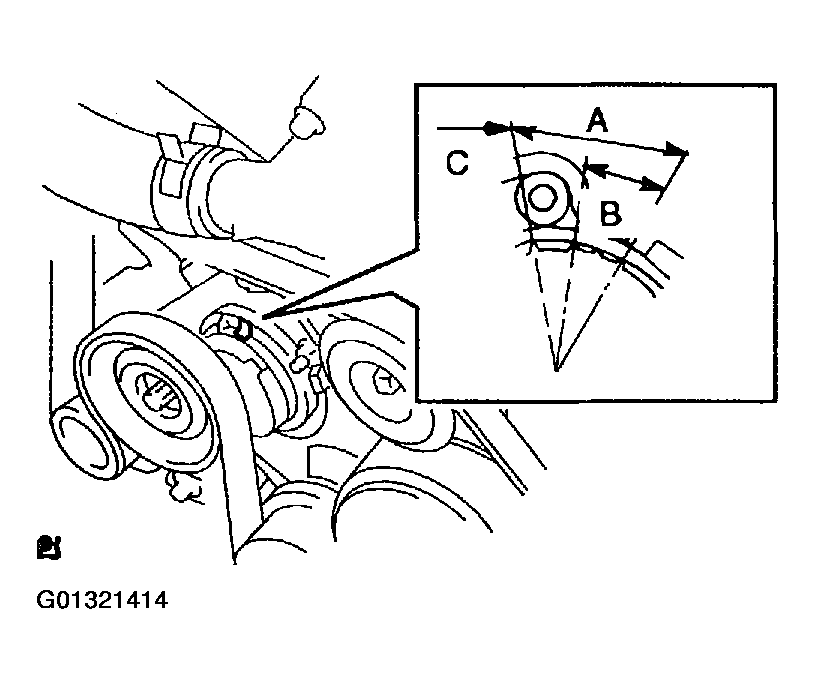 A
C
B
G01321414