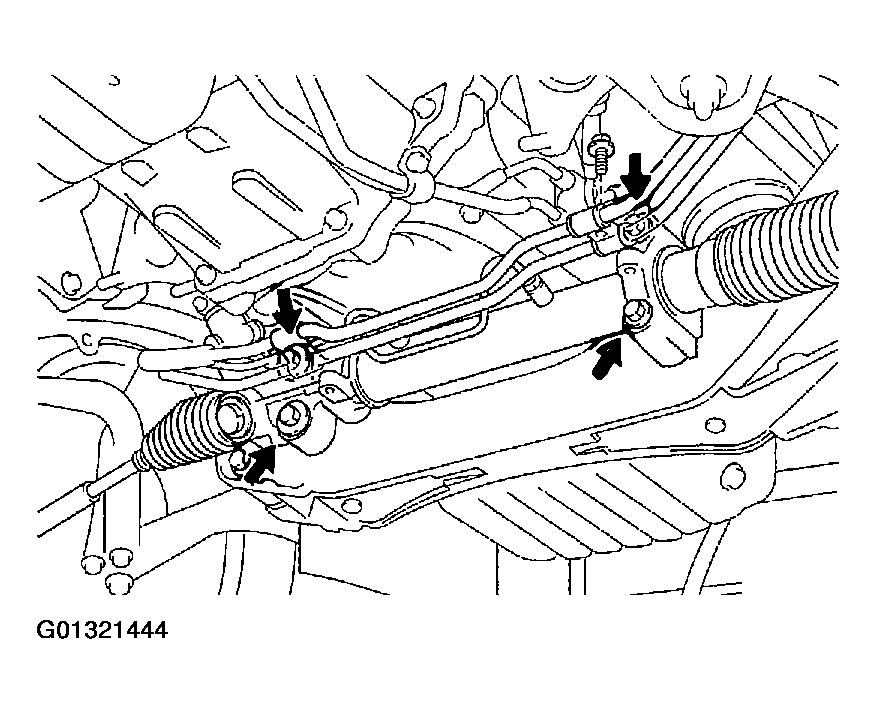 G01321444