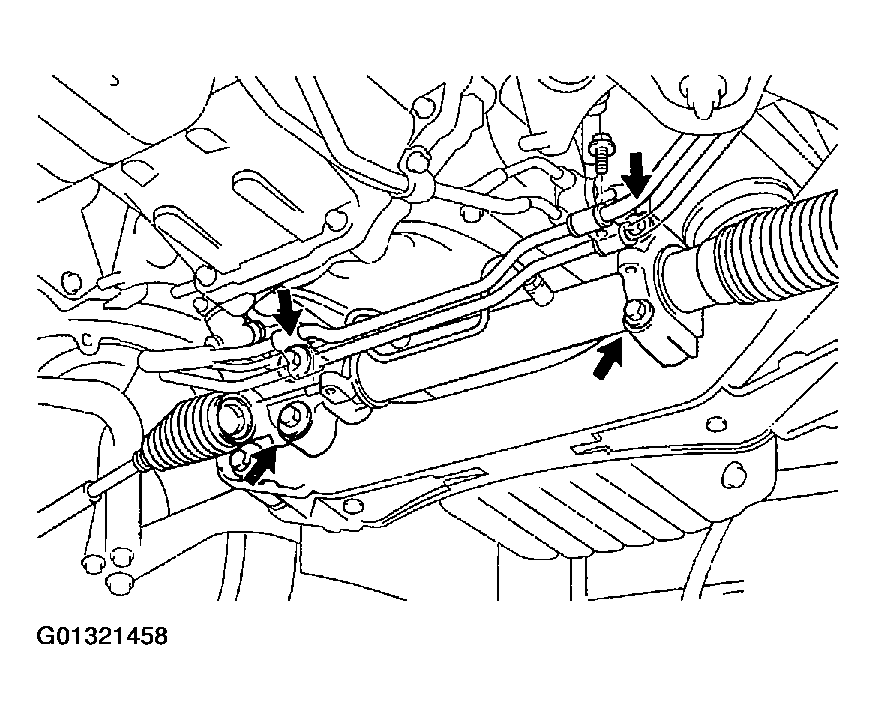 G01321458