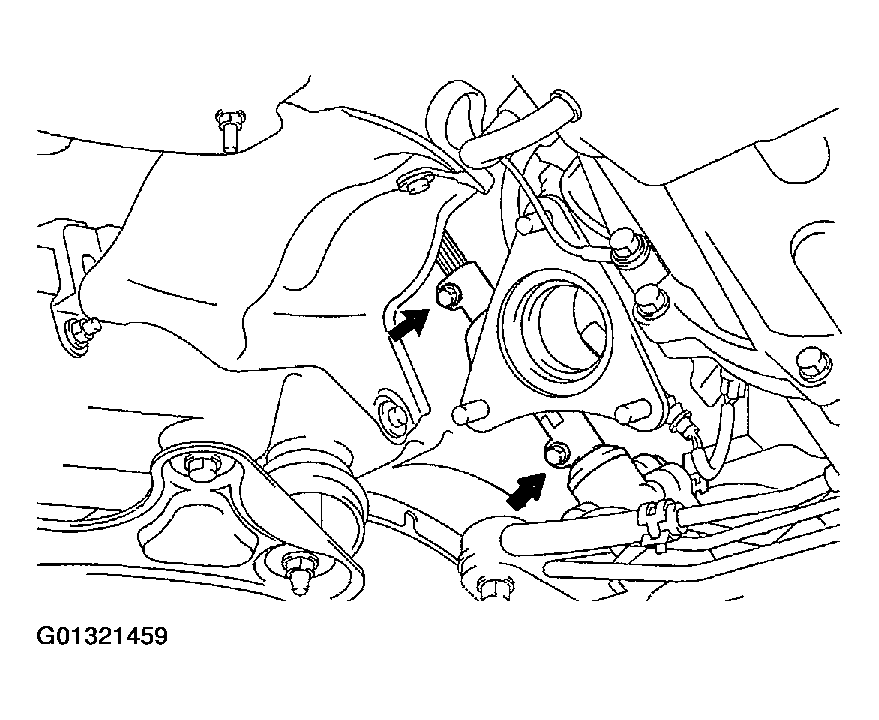 G01321459