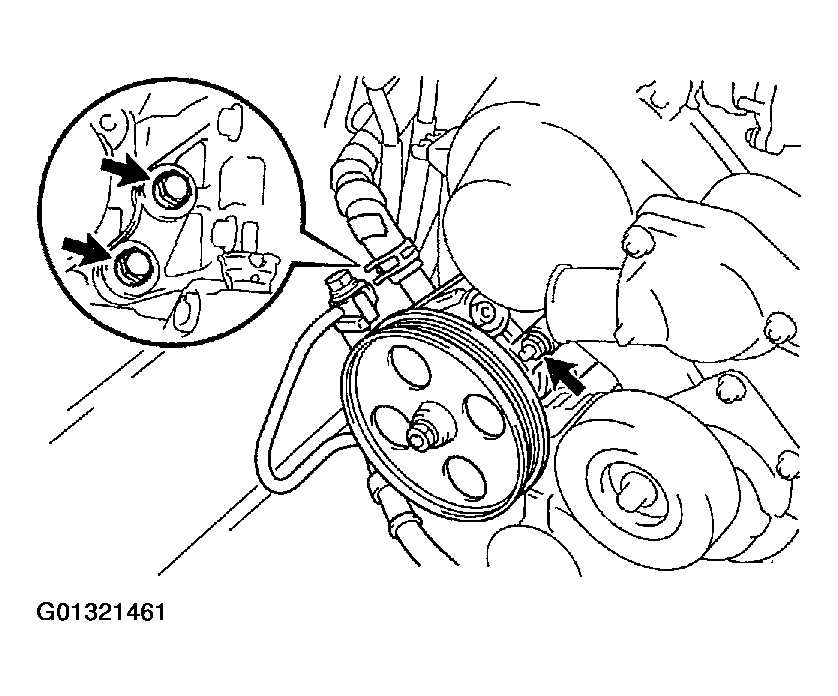 G01321461