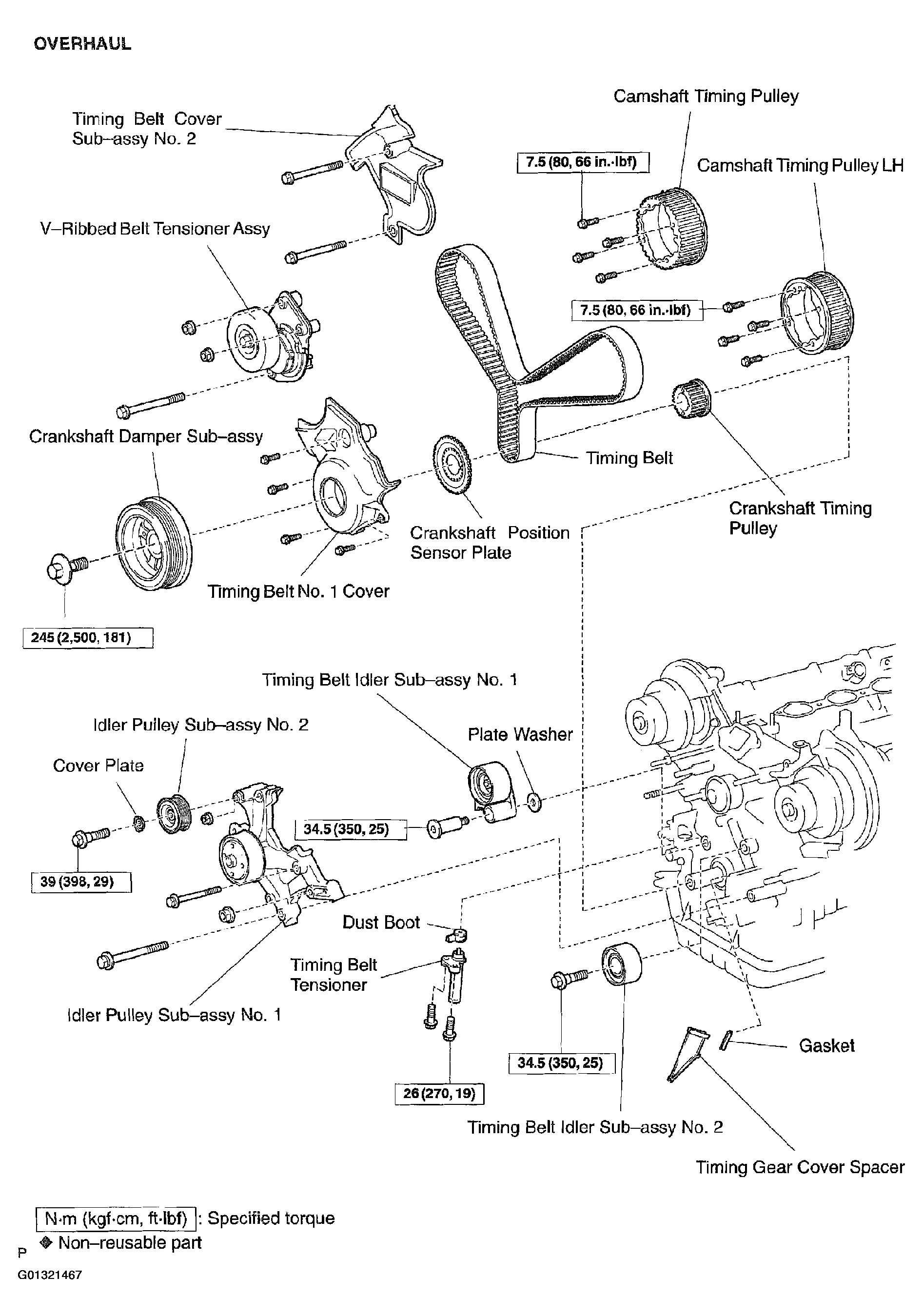 OVERHAUL

Timing Belt Cover Sub–assy No. 2

Camshaft Timing Pulley

7.5 (80, 66 in.·lbf)

Camshaft Timing Pulley LH

V–Ribbed Belt Tensioner Assy

7.5 (80, 66 in.·lbf)

Crankshaft Damper Sub–assy

Timing Belt

Crankshaft Timing Pulley

Crankshaft Position Sensor Plate

Timing Belt No. 1 Cover

245 (2,500, 181)

Timing Belt Idler Sub–assy No. 1

Idler Pulley Sub–assy No. 2

Plate Washer

Cover Plate

34.5 (350, 25)

39 (398, 29)

Dust Boot

Timing Belt Tensioner

Idler Pulley Sub–assy No. 1

Gasket

34.5 (350, 25)

26 (270, 19)

Timing Belt Idler Sub–assy No. 2

Timing Gear Cover Spacer

N·m (kgf·cm, ft·lbf) : Specified torque

◆ Non–reusable part

P

G01321467