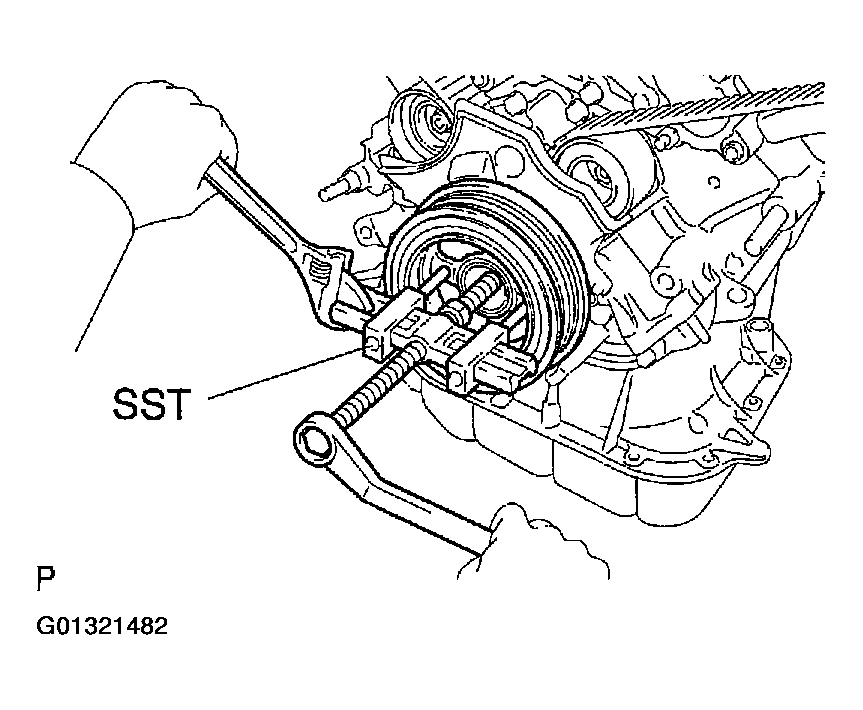 SST

P

G01321482