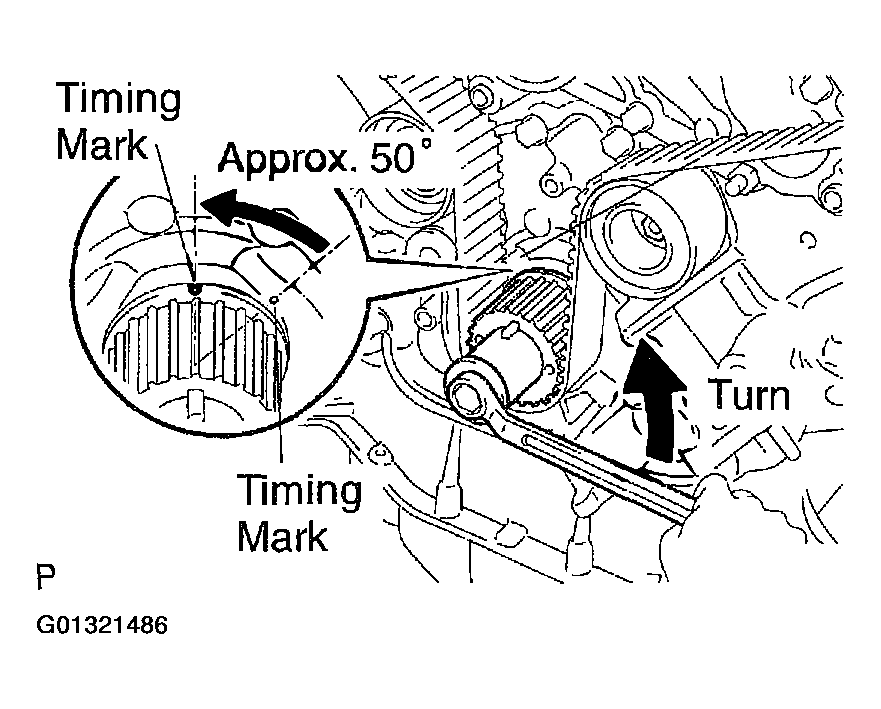 Timing Mark

Approx. 50°

Turn

Timing Mark

P

G01321486