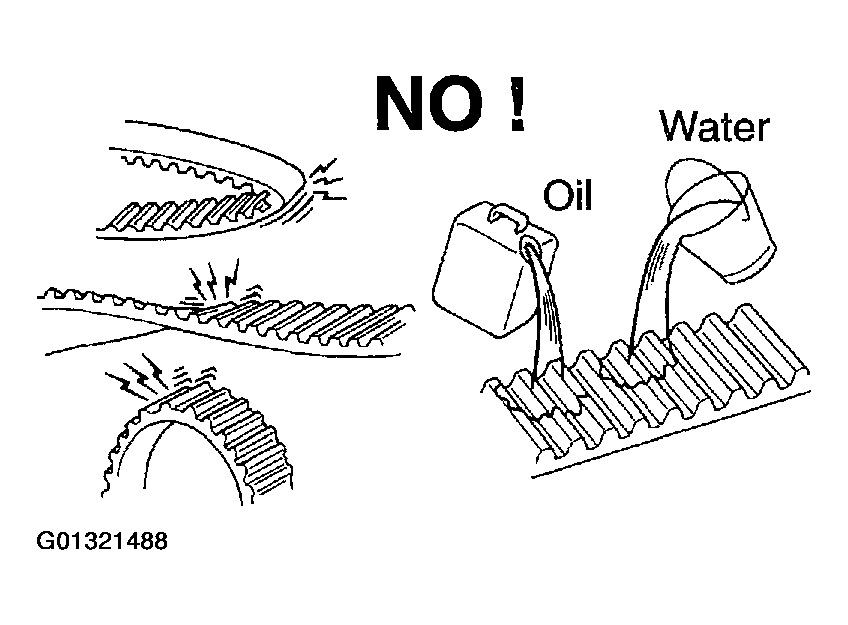 NO !

Water

Oil

G01321488